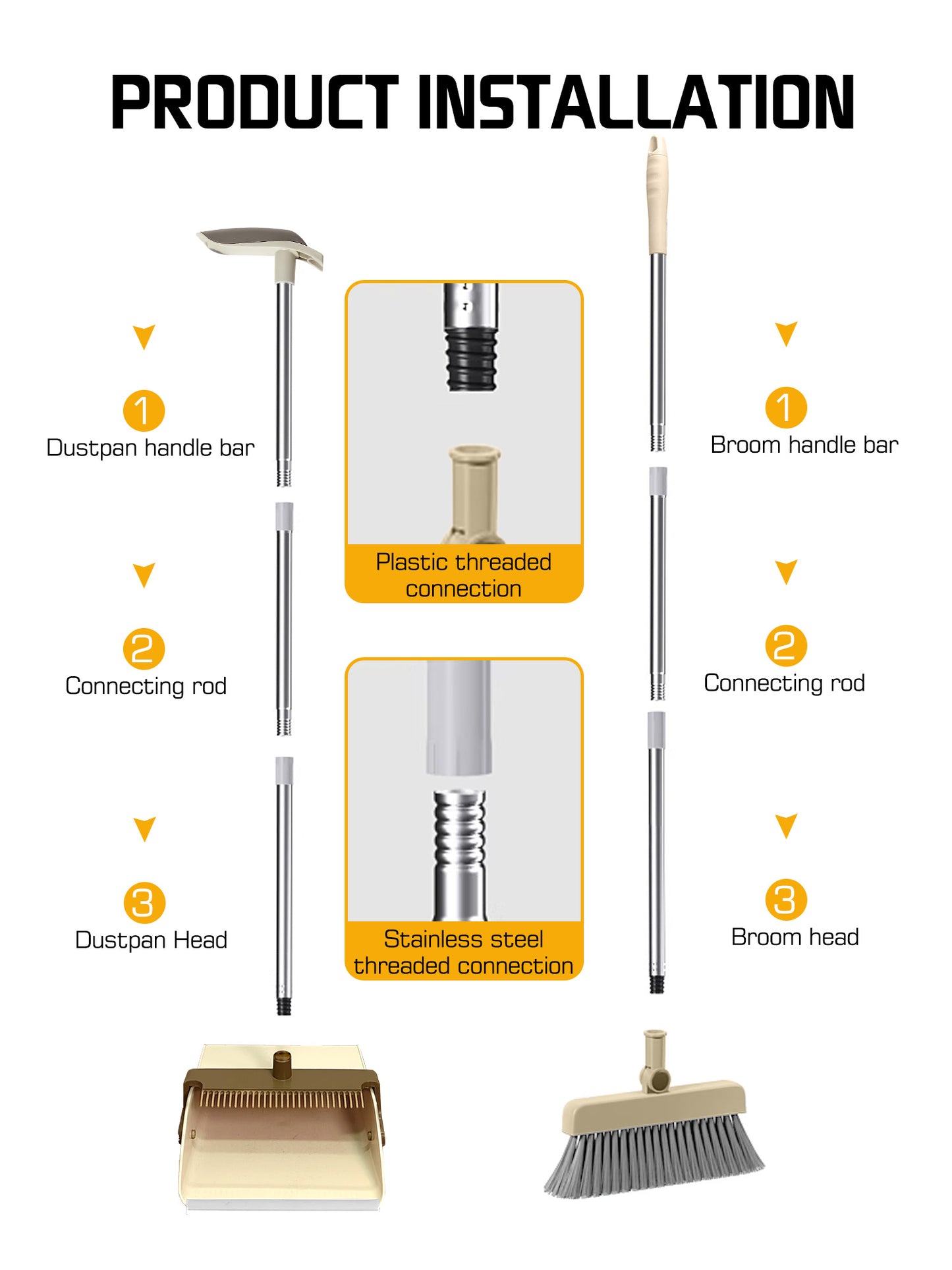 PRODUCT INSTALLATION

1
Dustpan handle bar

2
Connecting rod

3
Dustpan Head

Plastic threaded connection

Stainless steel threaded connection

1
Broom handle bar

2
Connecting rod

3
Broom head