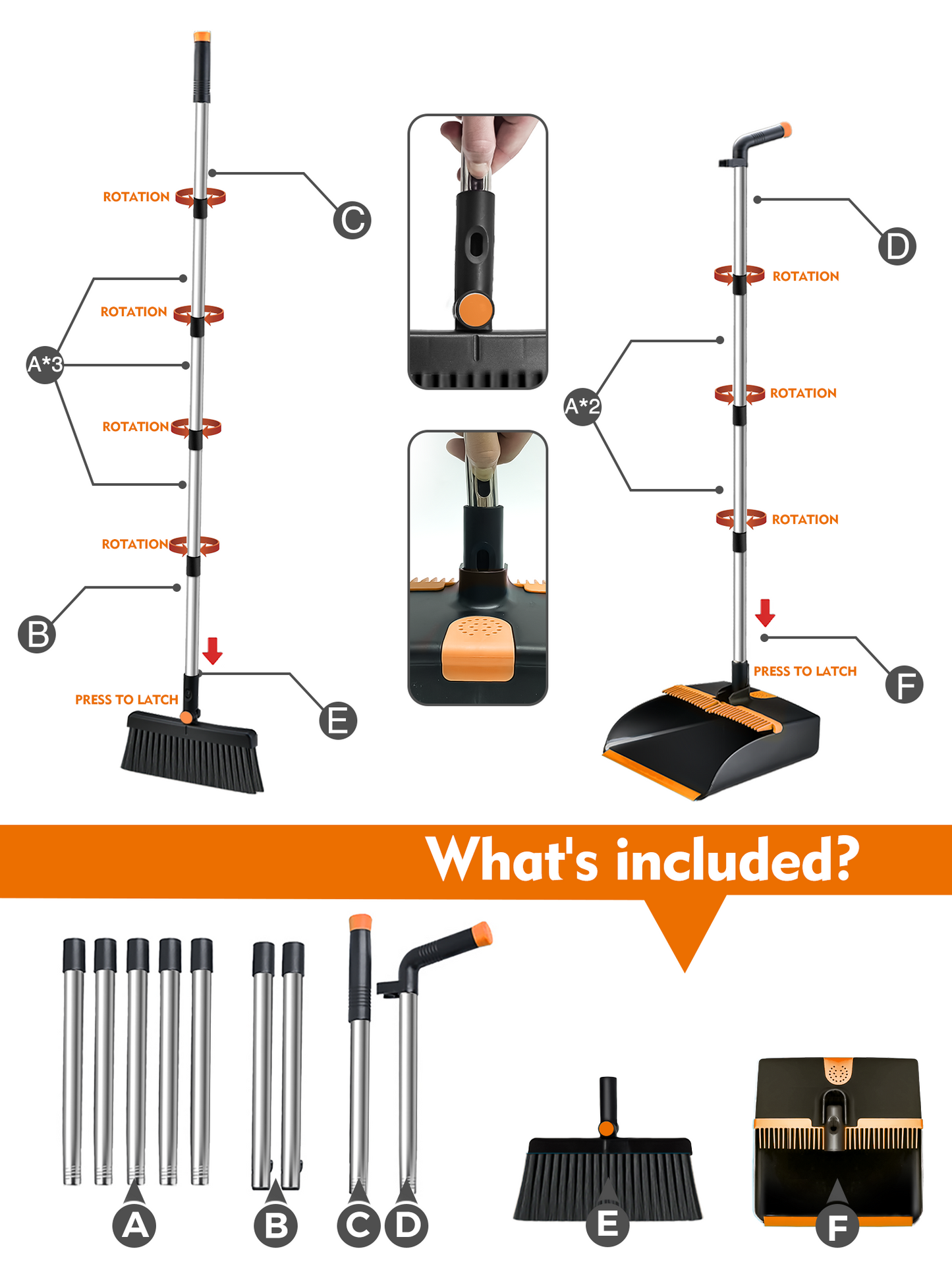 ROTATION

C

ROTATION

A*3

ROTATION

ROTATION

B

PRESS TO LATCH

E

D

ROTATION

A*2

ROTATION

ROTATION

PRESS TO LATCH

F

What's included?

A

B

C

D

E

F