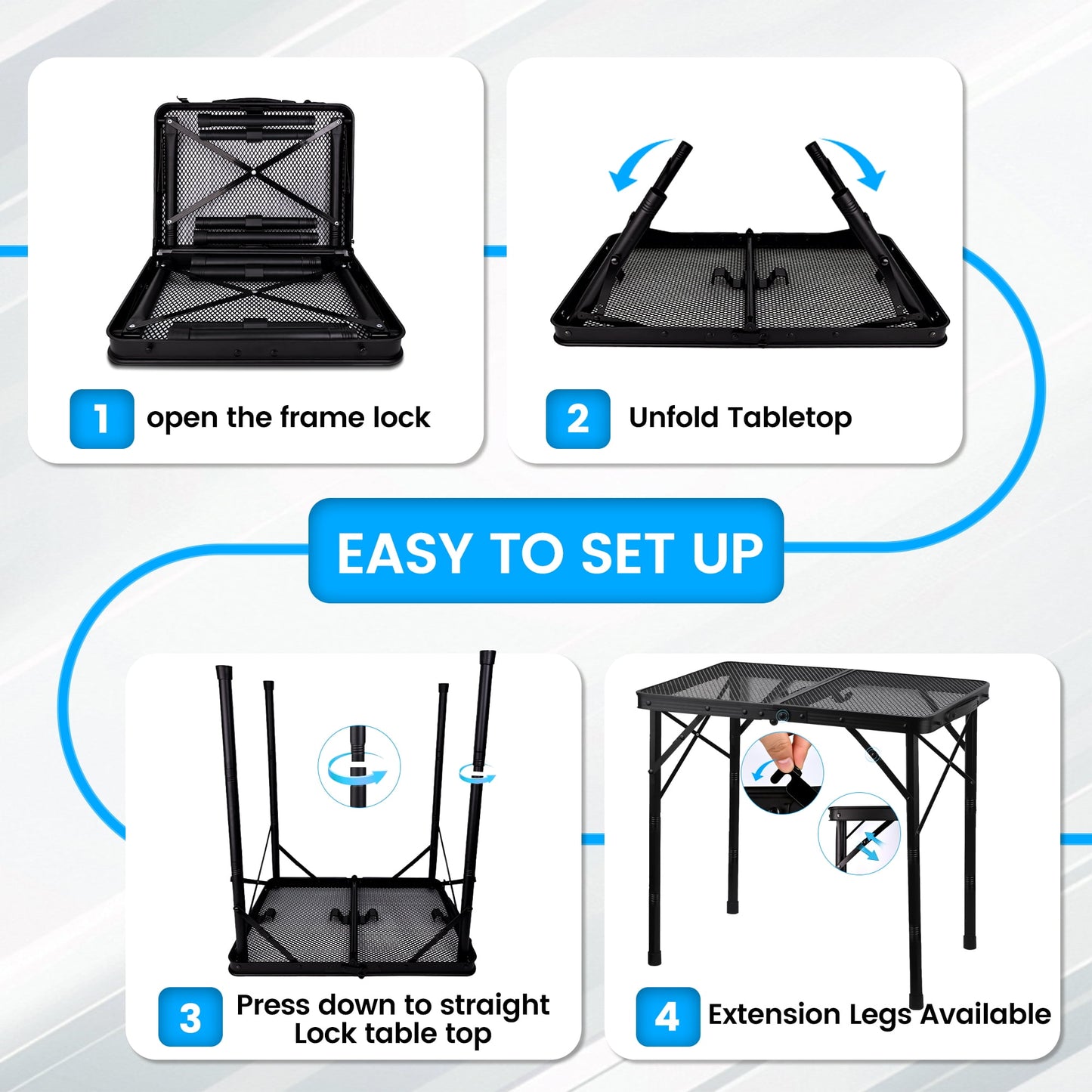 1 open the frame lock

2 Unfold Tabletop

EASY TO SET UP

3 Press down to straight Lock table top

4 Extension Legs Available