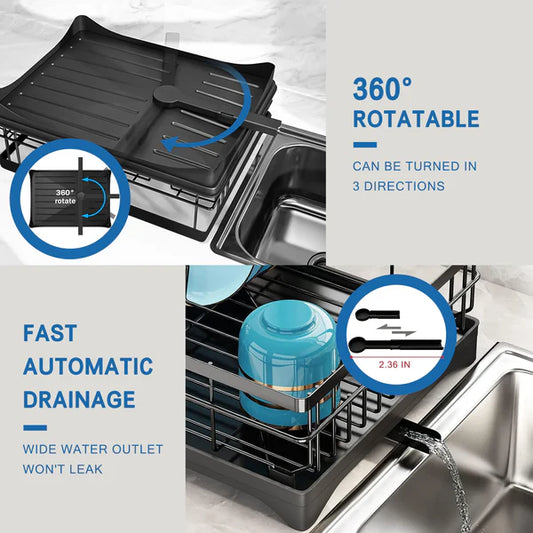 360° rotate

360°
ROTATABLE

CAN BE TURNED IN
3 DIRECTIONS

FAST
AUTOMATIC
DRAINAGE

WIDE WATER OUTLET
WON'T LEAK

2.36 IN