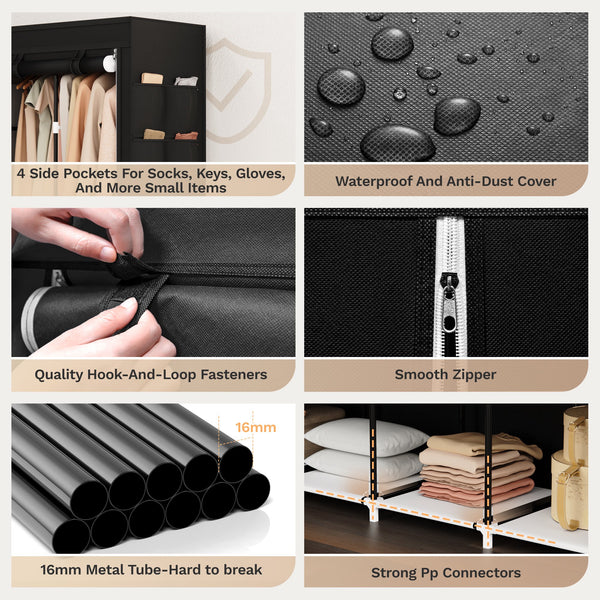 4 Side Pockets For Socks, Keys, Gloves, And More Small Items

Waterproof And Anti-Dust Cover

Quality Hook-And-Loop Fasteners

Smooth Zipper

16mm

16mm Metal Tube-Hard to break

Strong Pp Connectors