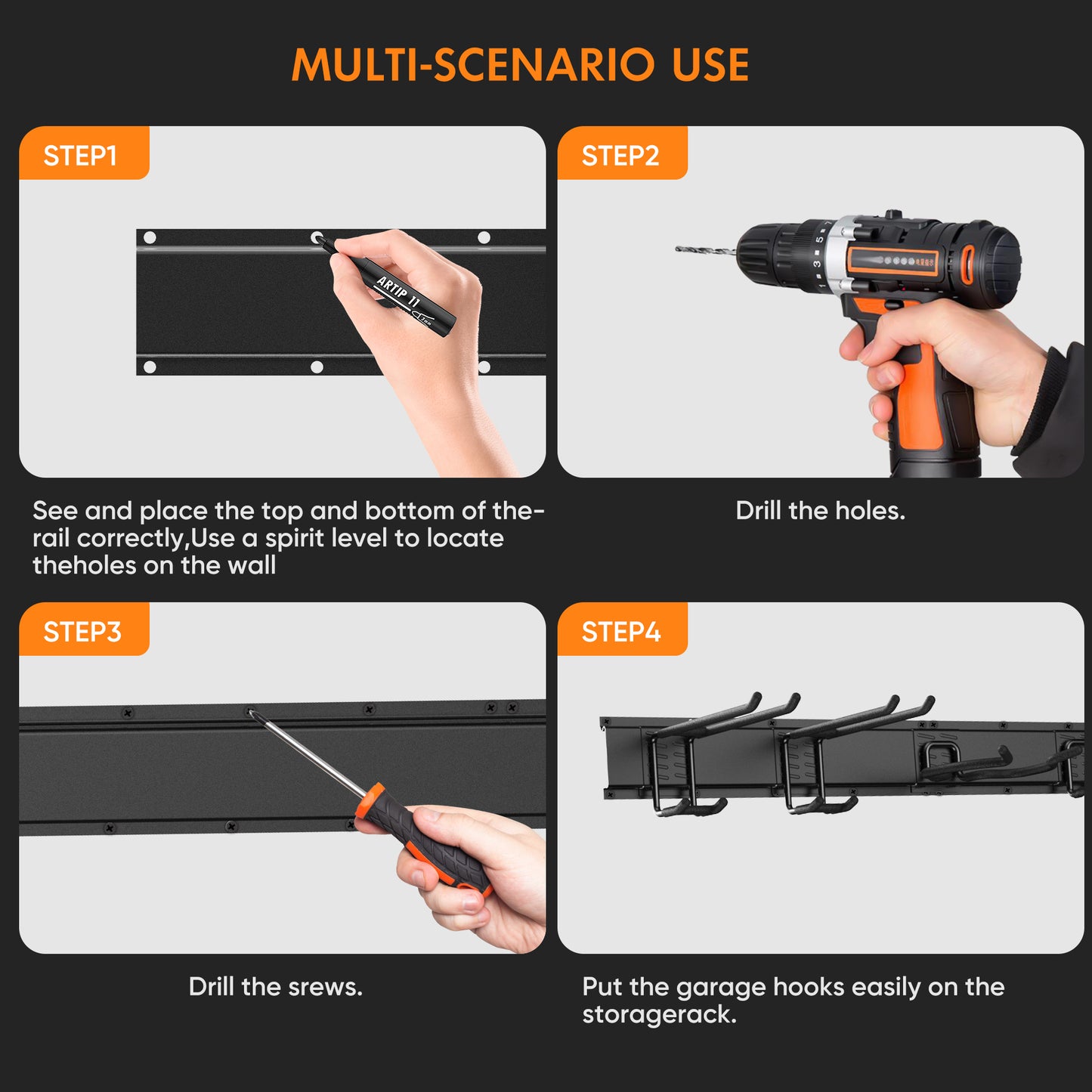 MULTI-SCENARIO USE

STEP1

ARTIP 11

See and place the top and bottom of the-rail correctly,Use a spirit level to locate theholes on the wall

STEP2

Drill the holes.

STEP3

Drill the srews.

STEP4

Put the garage hooks easily on the storagerack.