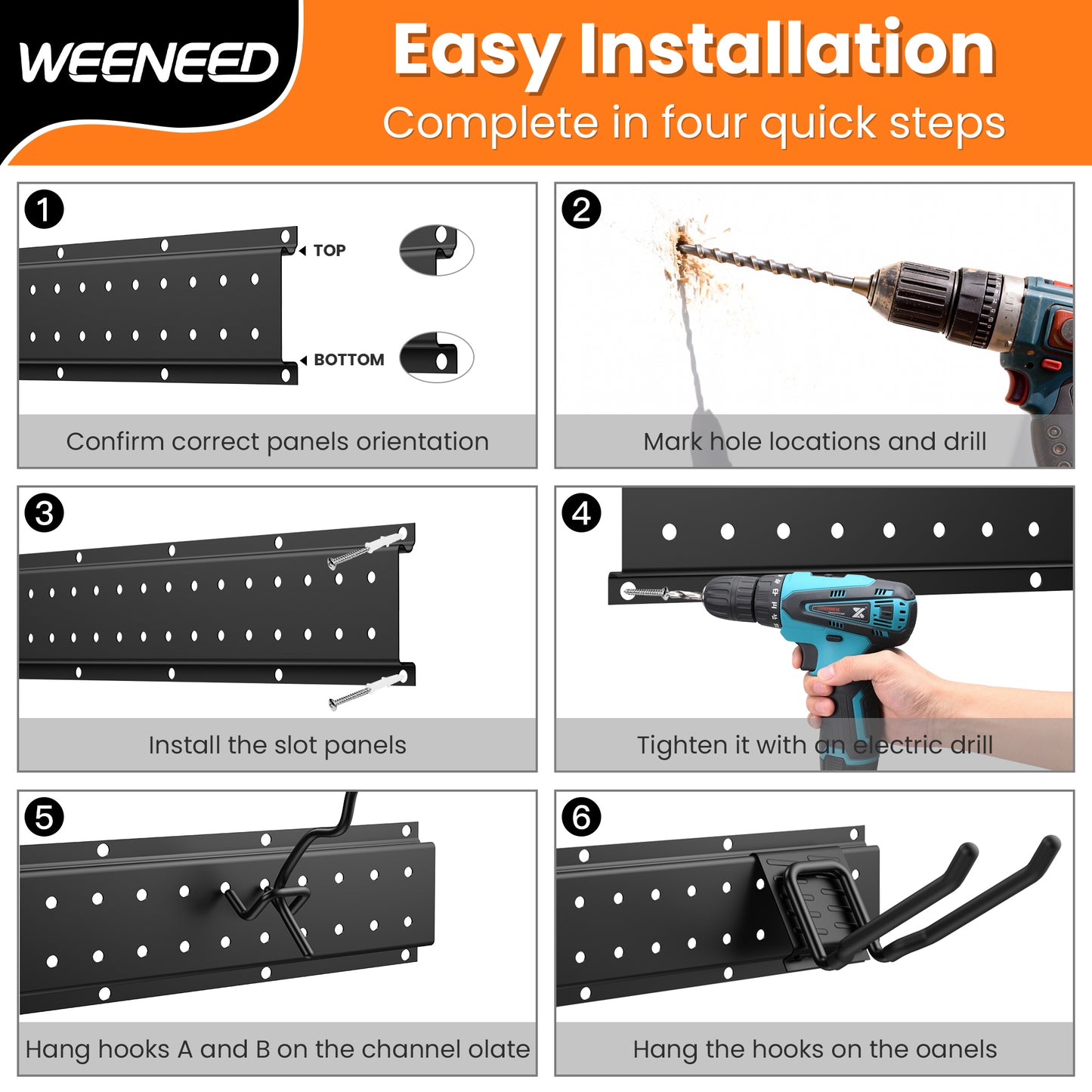 WEENEED

Easy Installation

Complete in four quick steps

1

TOP

BOTTOM

Confirm correct panels orientation

2

Mark hole locations and drill

3

Install the slot panels

4

Tighten it with an electric drill

5

Hang hooks A and B on the channel olate

6

Hang the hooks on the oanels