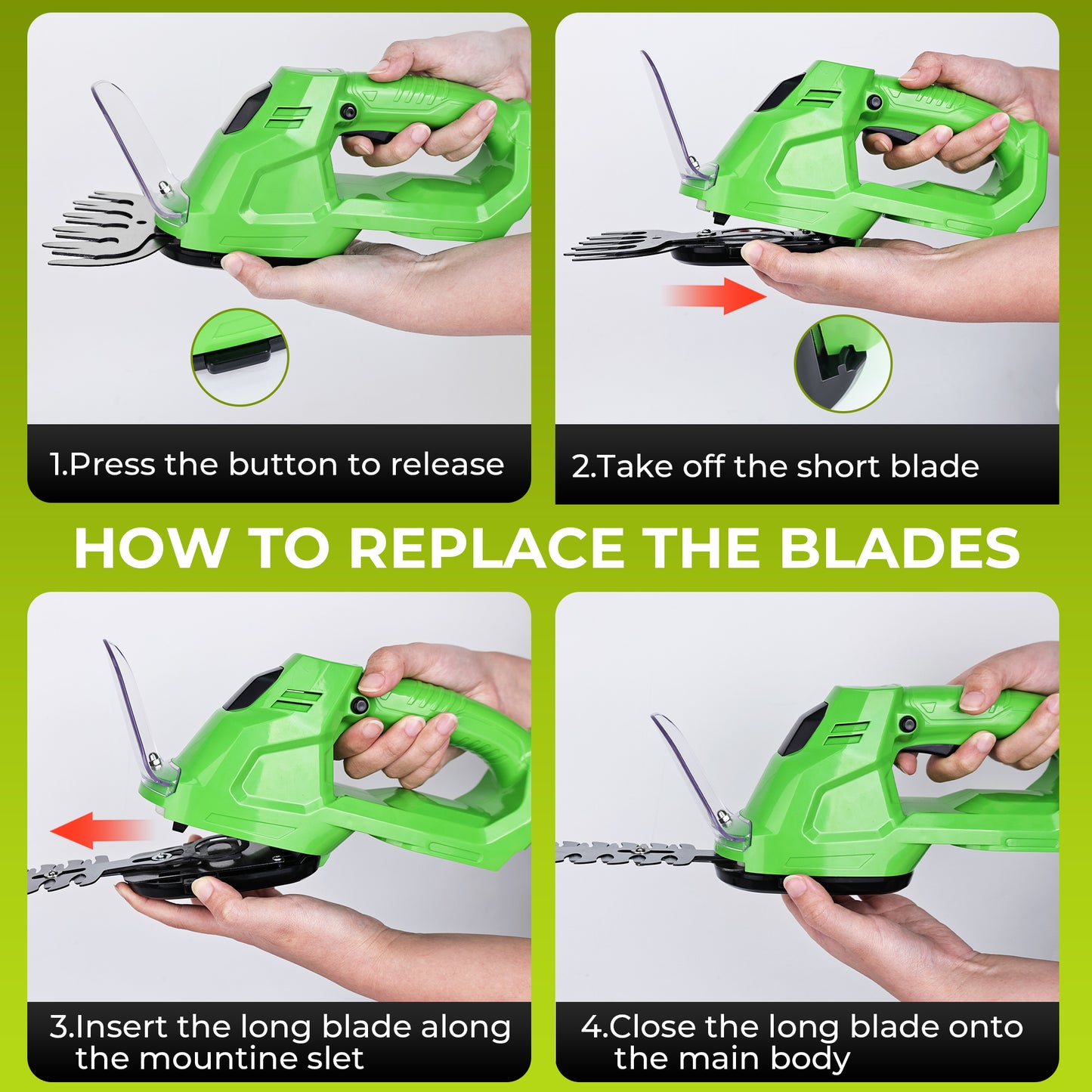 1.Press the button to release

2.Take off the short blade

HOW TO REPLACE THE BLADES

3.Insert the long blade along the mountine slet

4.Close the long blade onto the main body