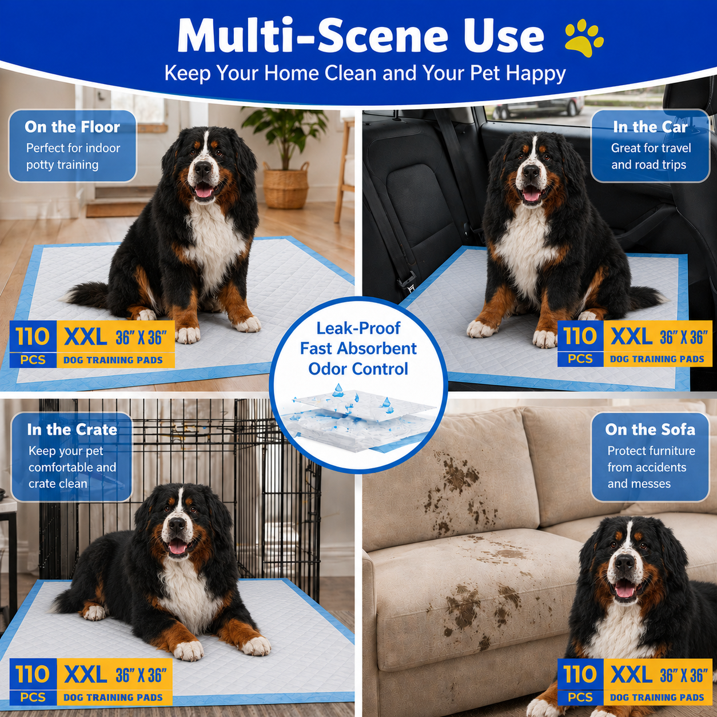 Multi-Scene Use
Keep Your Home Clean and Your Pet Happy

On the Floor
Perfect for indoor potty training

110 PCS XXL 36" X 36" DOG TRAINING PADS

In the Car
Great for travel and road trips

110 PCS XXL 36" X 36" DOG TRAINING PADS

Leak-Proof
Fast Absorbent
Odor Control

In the Crate
Keep your pet comfortable and crate clean

110 PCS XXL 36" X 36" DOG TRAINING PADS

On the Sofa
Protect furniture from accidents and messes

110 PCS XXL 36" X 36" DOG TRAINING PADS