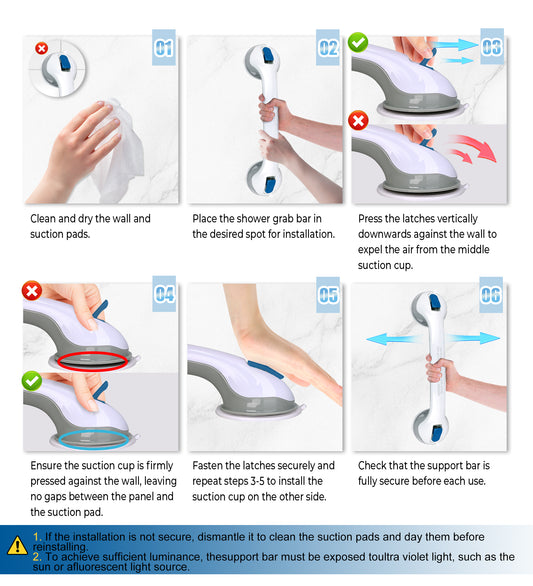 01

Clean and dry the wall and suction pads.

02

Place the shower grab bar in the desired spot for installation.

03

Press the latches vertically downwards against the wall to expel the air from the middle suction cup.

04

Ensure the suction cup is firmly pressed against the wall, leaving no gaps between the panel and the suction pad.

05

Fasten the latches securely and repeat steps 3-5 to install the suction cup on the other side.

06

Check that the support bar is fully secure before each use.

1. If the installation is not secure, dismantle it to clean the suction pads and day them before reinstalling.
2. To achieve sufficient luminance, thesupport bar must be exposed toultra violet light, such as the sun or afluorescent light source.