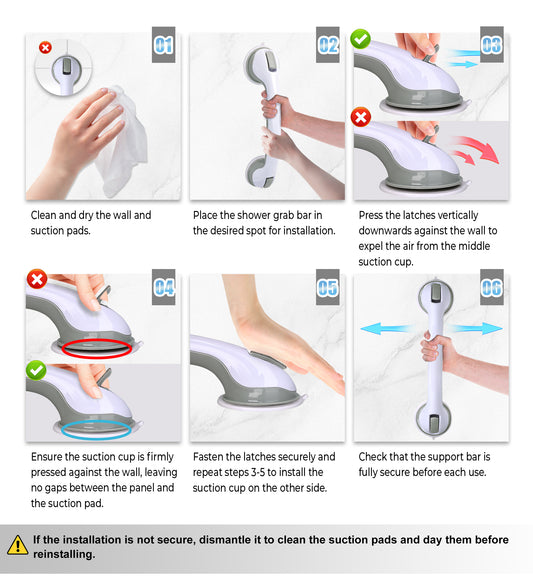 01

Clean and dry the wall and suction pads.

02

Place the shower grab bar in the desired spot for installation.

03

Press the latches vertically downwards against the wall to expel the air from the middle suction cup.

04

Ensure the suction cup is firmly pressed against the wall, leaving no gaps between the panel and the suction pad.

05

Fasten the latches securely and repeat steps 3-5 to install the suction cup on the other side.

06

Check that the support bar is fully secure before each use.

If the installation is not secure, dismantle it to clean the suction pads and day them before reinstalling.