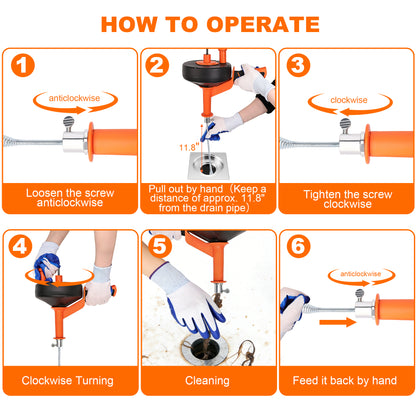 HOW TO OPERATE

1

anticlockwise

Loosen the screw anticlockwise

2

11.8"

Pull out by hand（Keep a distance of approx. 11.8" from the drain pipe）

3

clockwise

Tighten the screw clockwise

4

Clockwise Turning

5

Cleaning

6

anticlockwise

Feed it back by hand