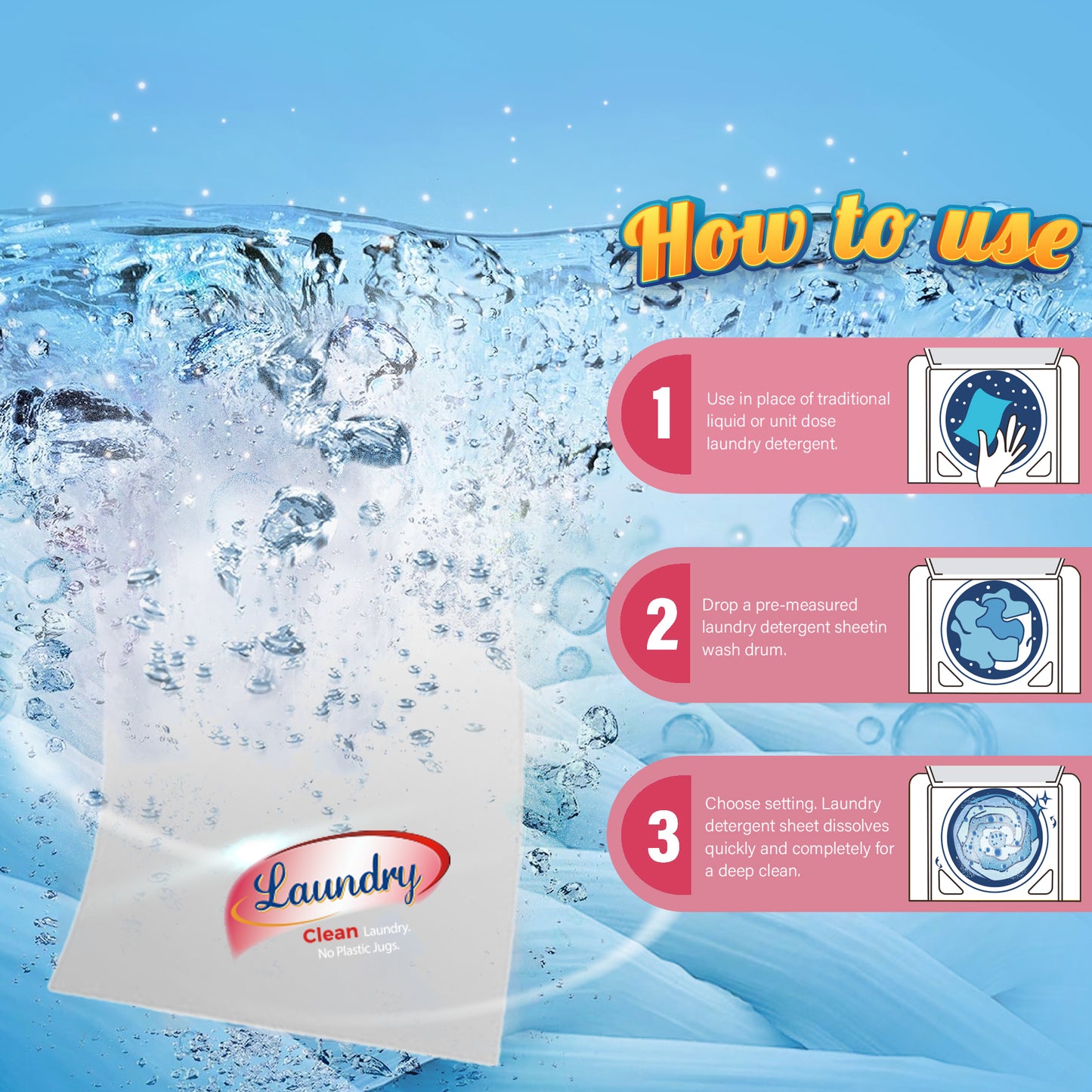 How to use

1 Use in place of traditional liquid or unit dose laundry detergent.

2 Drop a pre-measured laundry detergent sheetin wash drum.

3 Choose setting. Laundry detergent sheet dissolves quickly and completely for a deep clean.

Laundry
Clean Laundry.
No Plastic Jugs.