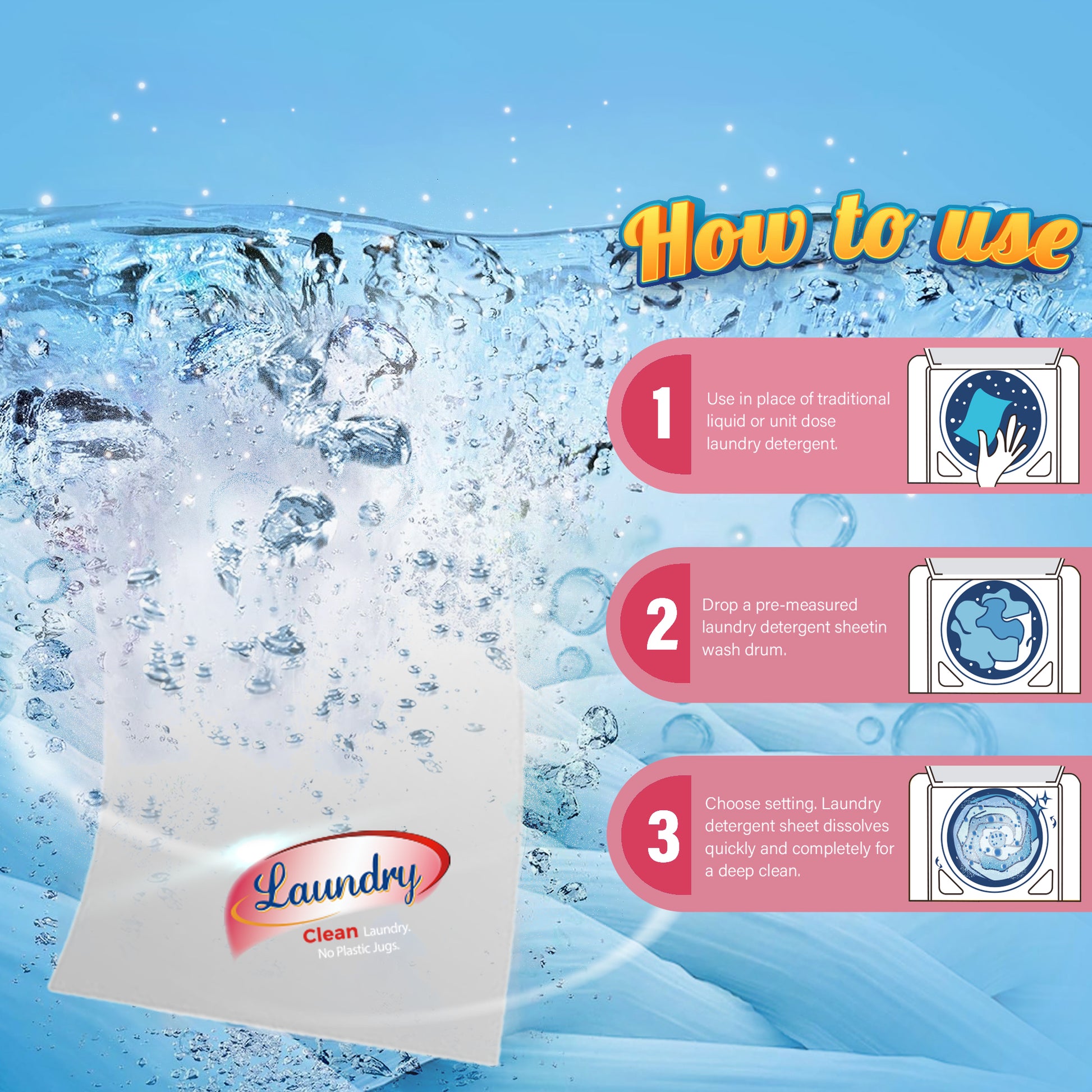 How to use

1 Use in place of traditional liquid or unit dose laundry detergent.

2 Drop a pre-measured laundry detergent sheetin wash drum.

3 Choose setting. Laundry detergent sheet dissolves quickly and completely for a deep clean.

Laundry
Clean Laundry.
No Plastic Jugs.