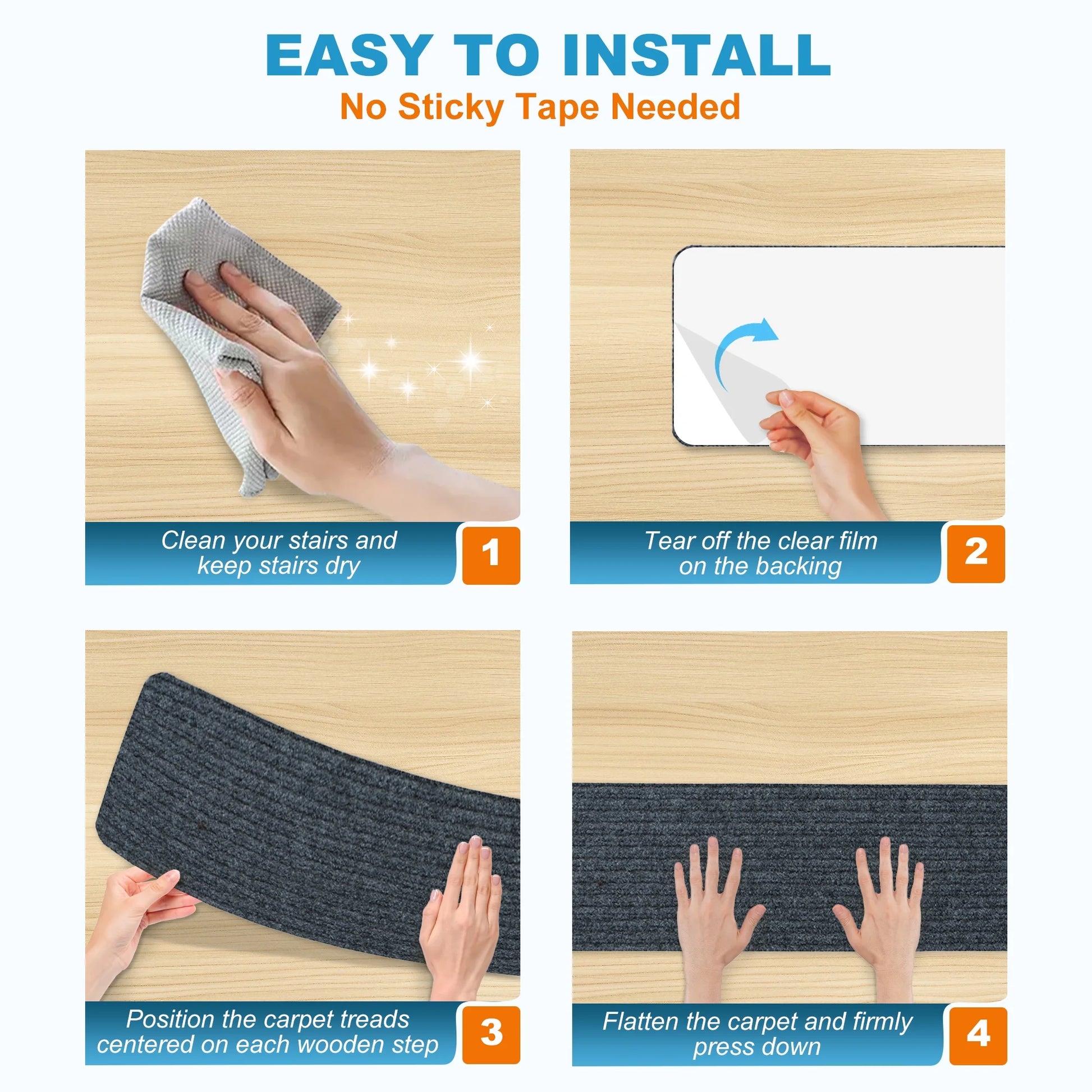 EASY TO INSTALL

No Sticky Tape Needed

Clean your stairs and keep stairs dry

1

Tear off the clear film on the backing

2

Position the carpet treads centered on each wooden step

3

Flatten the carpet and firmly press down

4