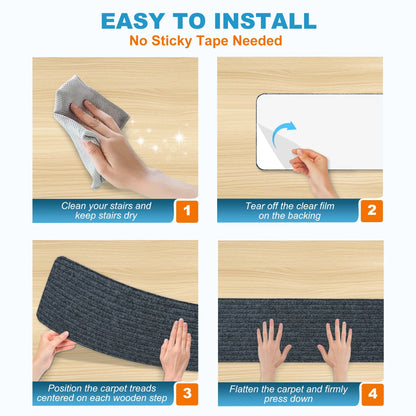 EASY TO INSTALL
No Sticky Tape Needed

Clean your stairs and keep stairs dry
1

Tear off the clear film on the backing
2

Position the carpet treads centered on each wooden step
3

Flatten the carpet and firmly press down
4