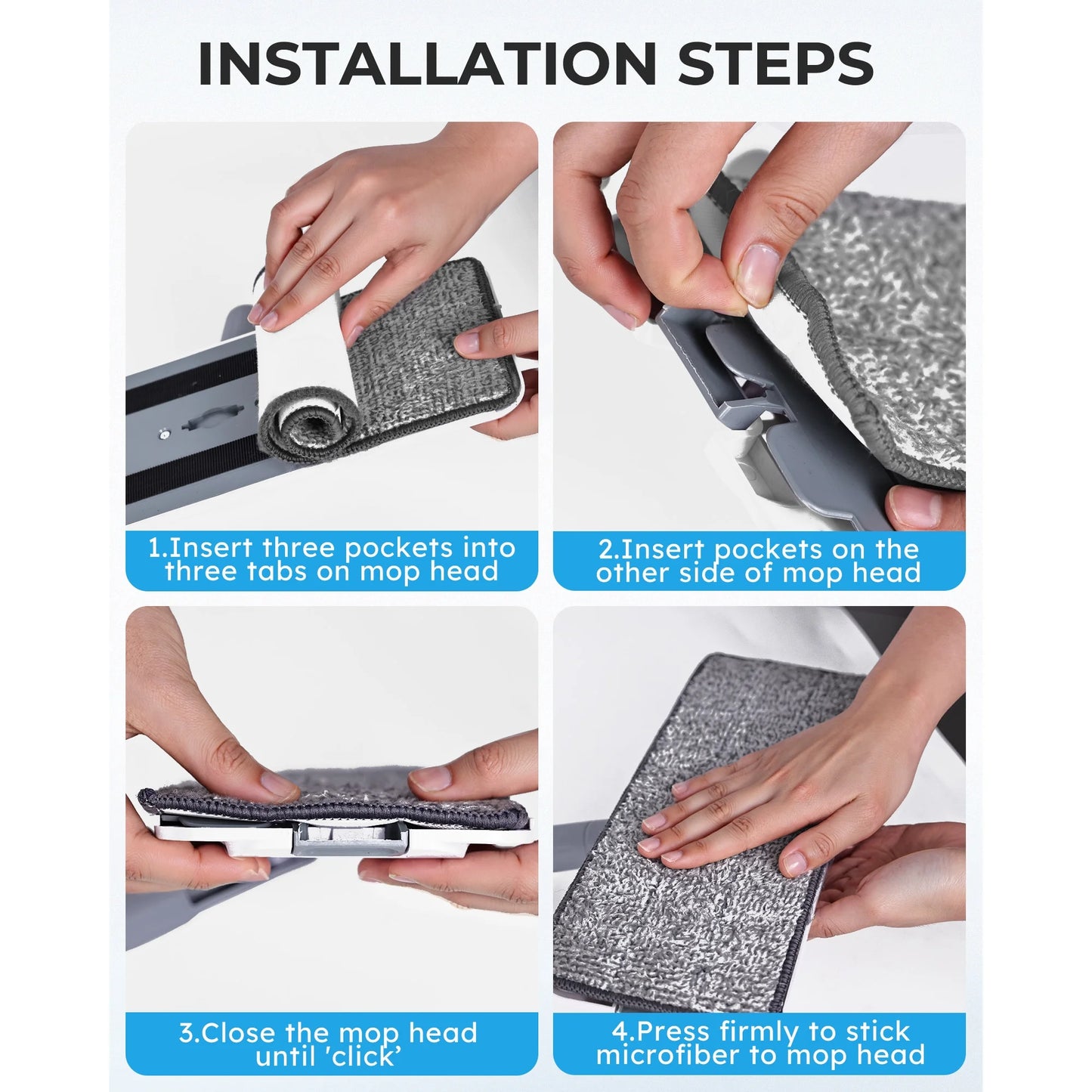 INSTALLATION STEPS

1.Insert three pockets into three tabs on mop head

2.Insert pockets on the other side of mop head

3.Close the mop head until 'click'

4.Press firmly to stick microfiber to mop head