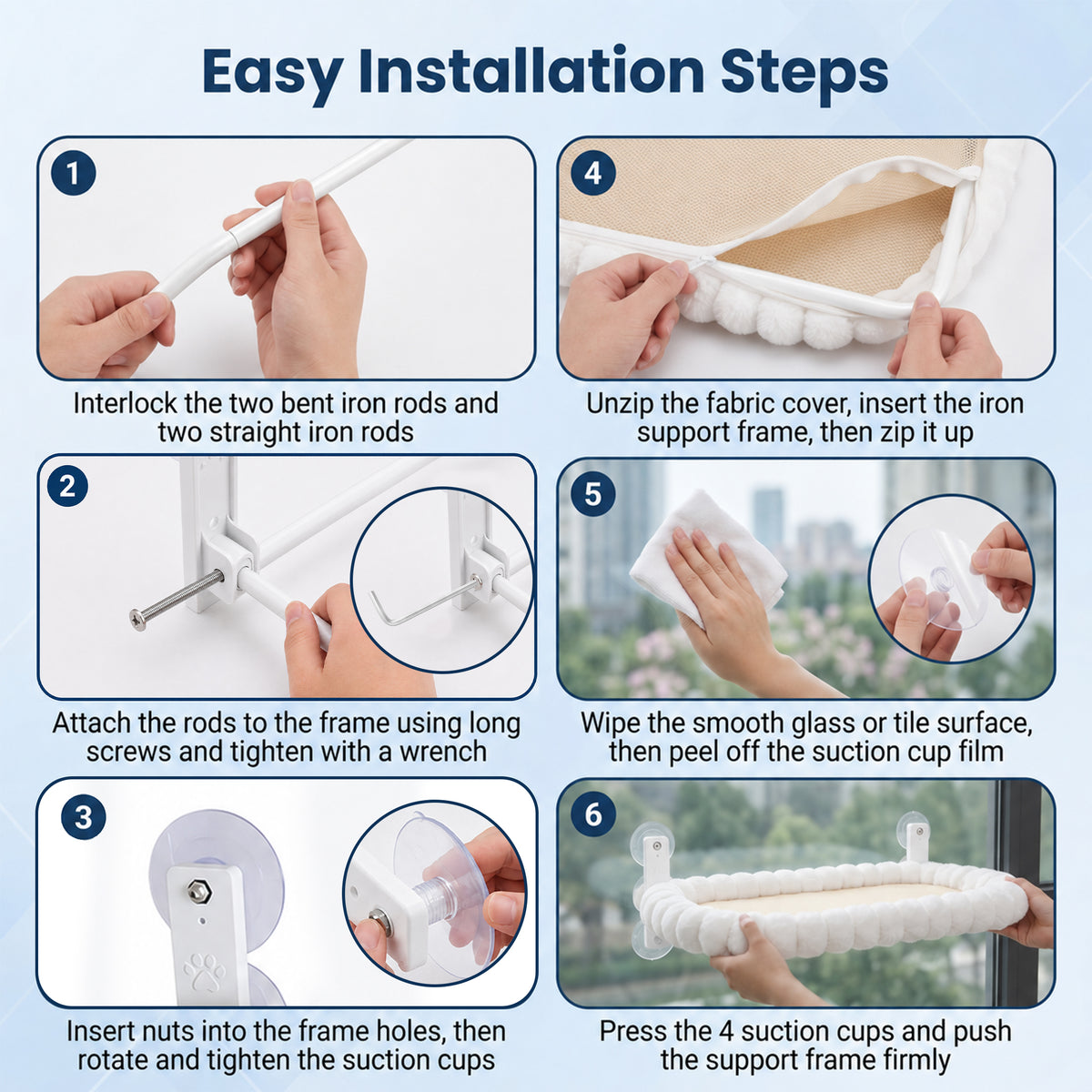 Easy Installation Steps

1
Interlock the two bent iron rods and two straight iron rods

2
Attach the rods to the frame using long screws and tighten with a wrench

3
Insert nuts into the frame holes, then rotate and tighten the suction cups

4
Unzip the fabric cover, insert the iron support frame, then zip it up

5
Wipe the smooth glass or tile surface, then peel off the suction cup film

6
Press the 4 suction cups and push the support frame firmly