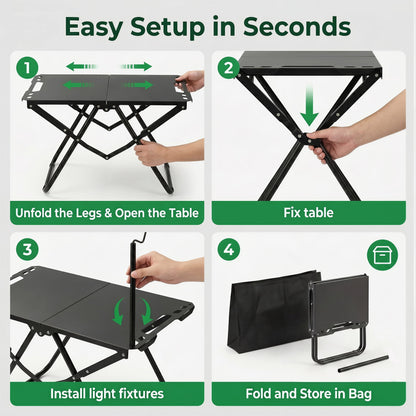 Easy Setup in Seconds

1

Unfold the Legs & Open the Table

2

Fix table

3

Install light fixtures

4

Fold and Store in Bag