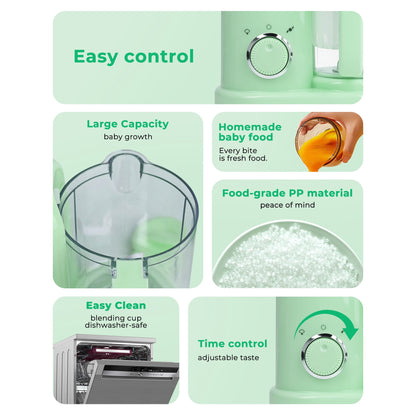 Easy control

Large Capacity
baby growth

Homemade baby food
Every bite is fresh food.

Food-grade PP material
peace of mind

Easy Clean
blending cup dishwasher-safe

Time control
adjustable taste