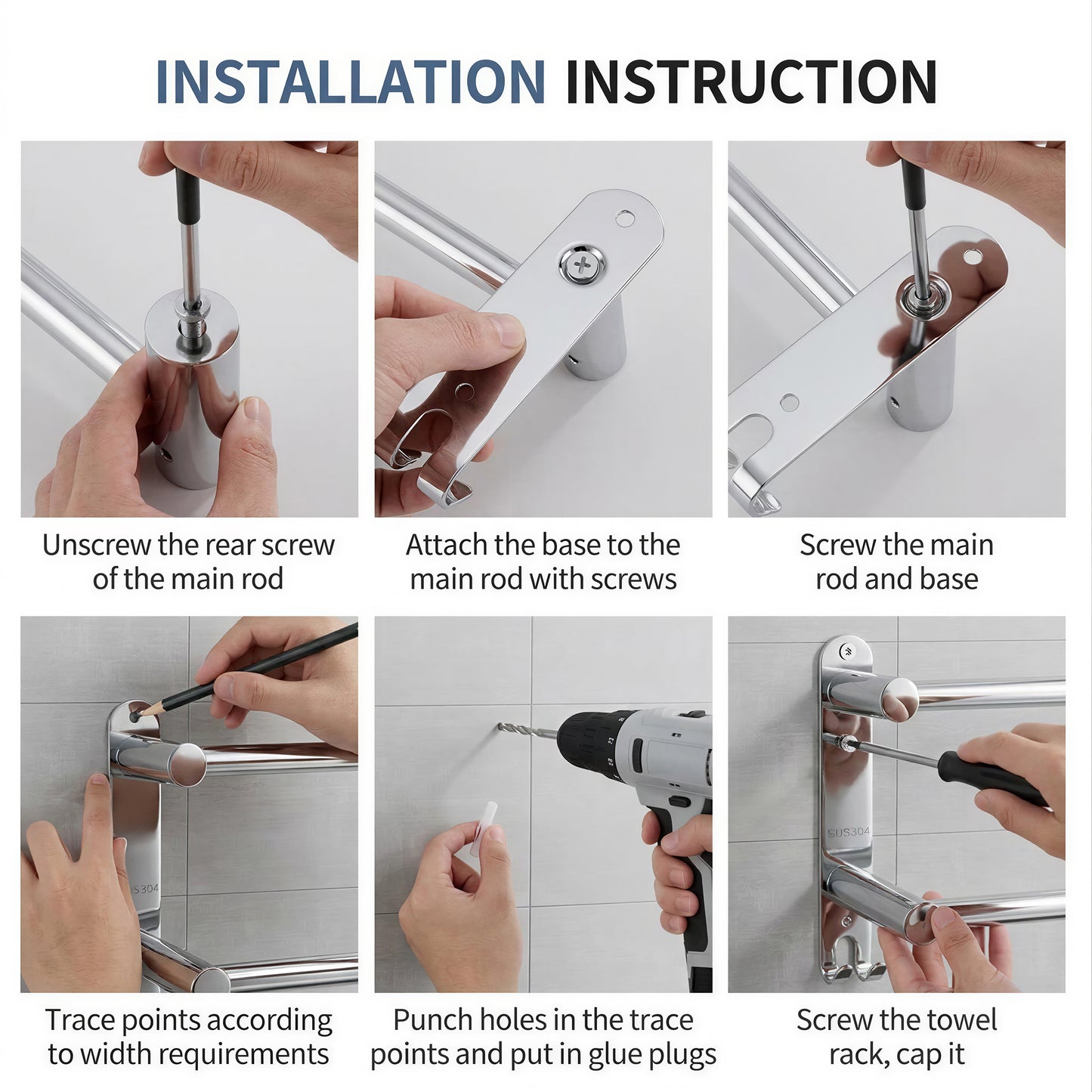 INSTALLATION INSTRUCTION

Unscrew the rear screw of the main rod

Attach the base to the main rod with screws

Screw the main rod and base

SUS304

Trace points according to width requirements

Punch holes in the trace points and put in glue plugs

SUS304

Screw the towel rack, cap it