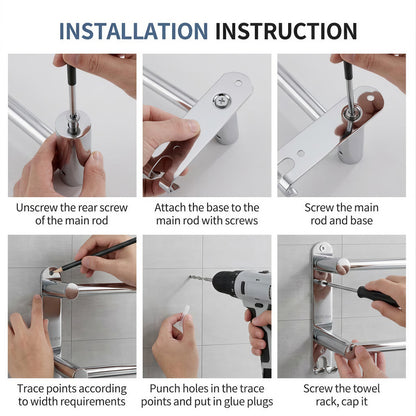 INSTALLATION INSTRUCTION

Unscrew the rear screw of the main rod

Attach the base to the main rod with screws

Screw the main rod and base

Trace points according to width requirements

Punch holes in the trace points and put in glue plugs

Screw the towel rack, cap it