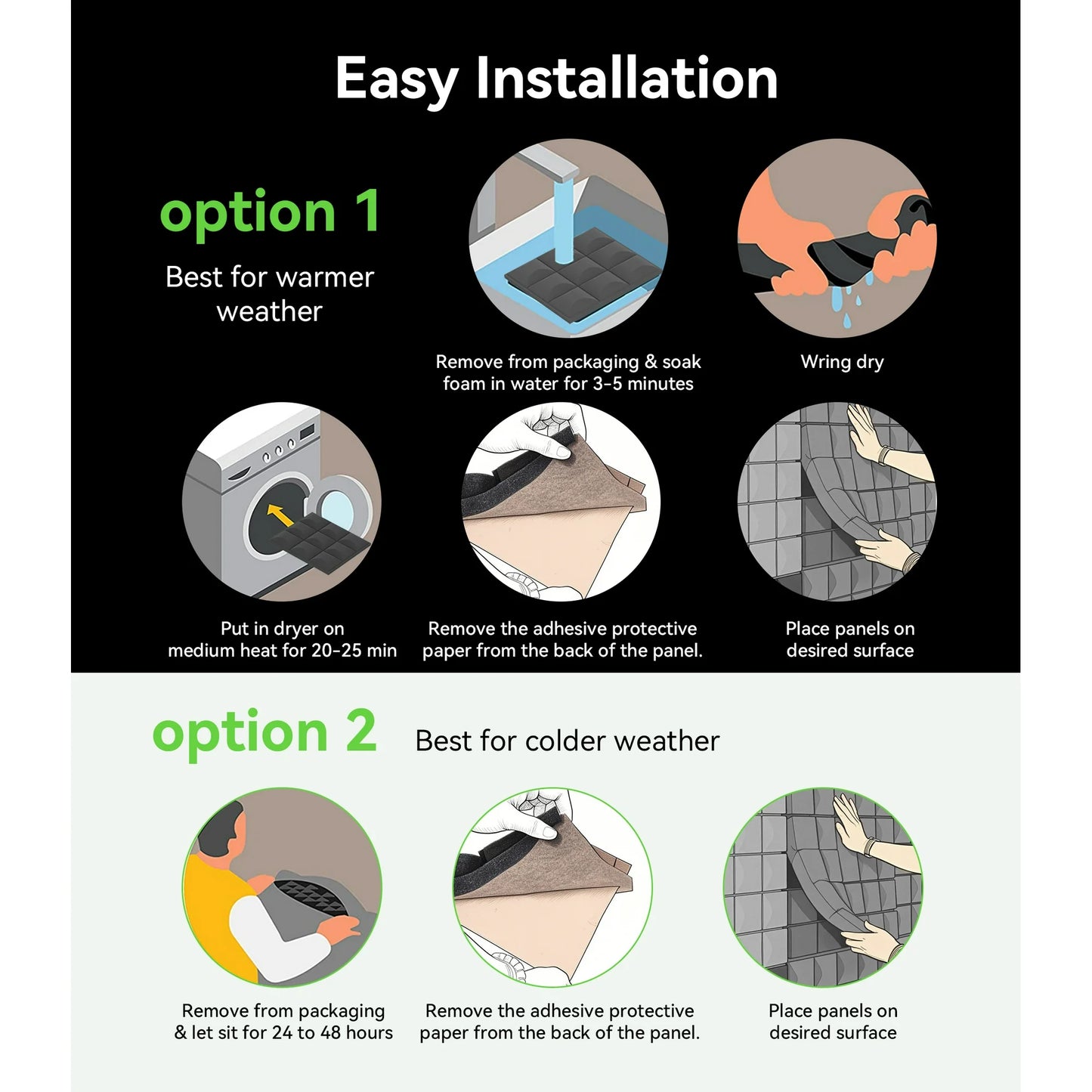 Easy Installation

option 1

Best for warmer weather

Remove from packaging & soak foam in water for 3-5 minutes

Wring dry

Put in dryer on medium heat for 20-25 min

Remove the adhesive protective paper from the back of the panel.

Place panels on desired surface

option 2

Best for colder weather

Remove from packaging & let sit for 24 to 48 hours

Remove the adhesive protective paper from the back of the panel.

Place panels on desired surface