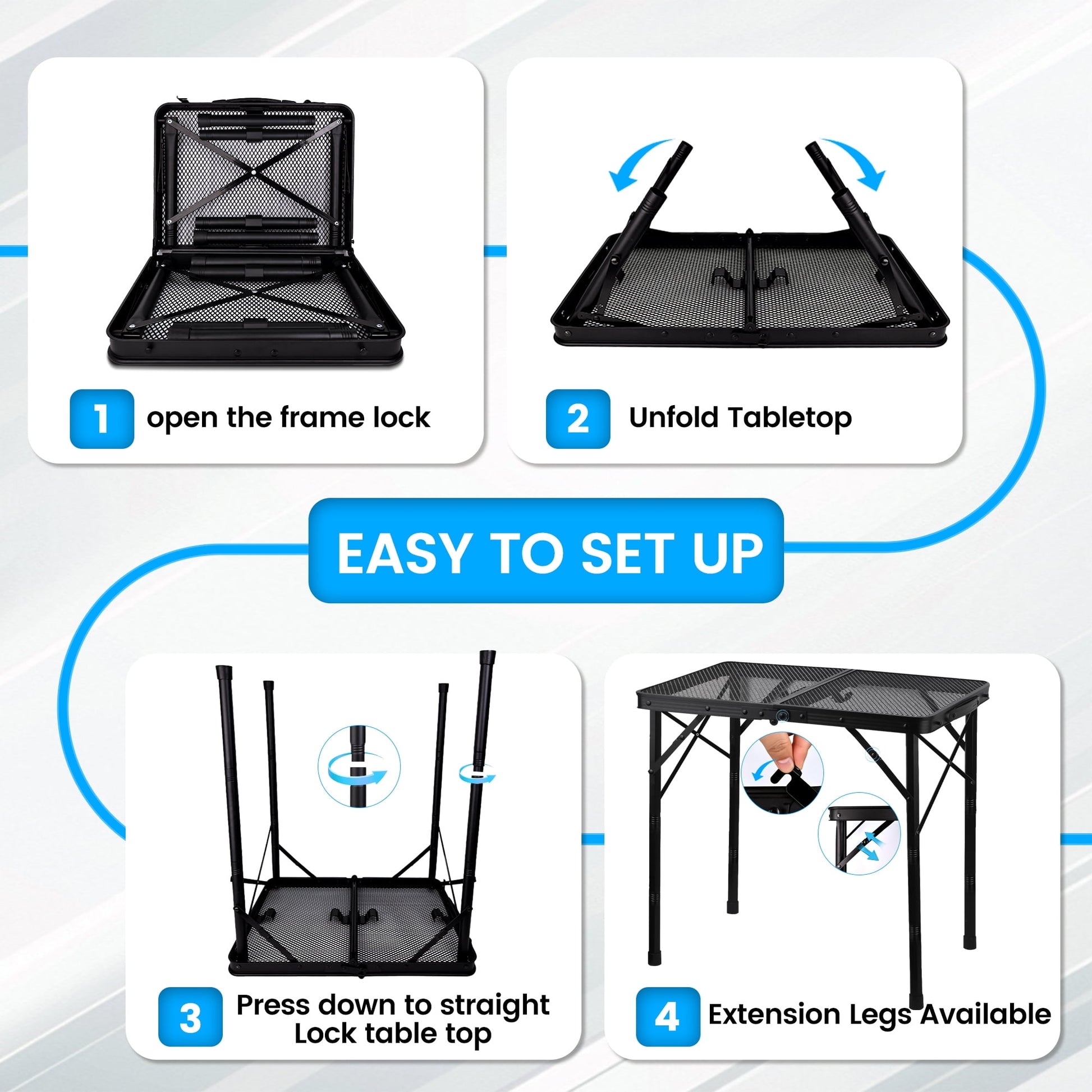 1 open the frame lock

2 Unfold Tabletop

EASY TO SET UP

3 Press down to straight Lock table top

4 Extension Legs Available