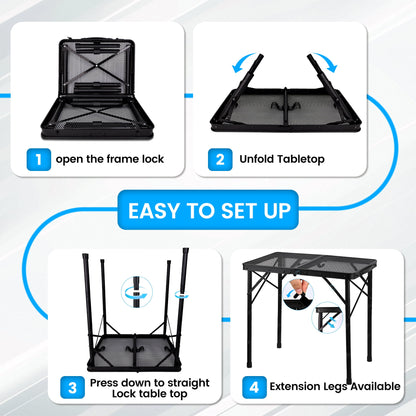 1 open the frame lock

2 Unfold Tabletop

EASY TO SET UP

3 Press down to straight Lock table top

4 Extension Legs Available