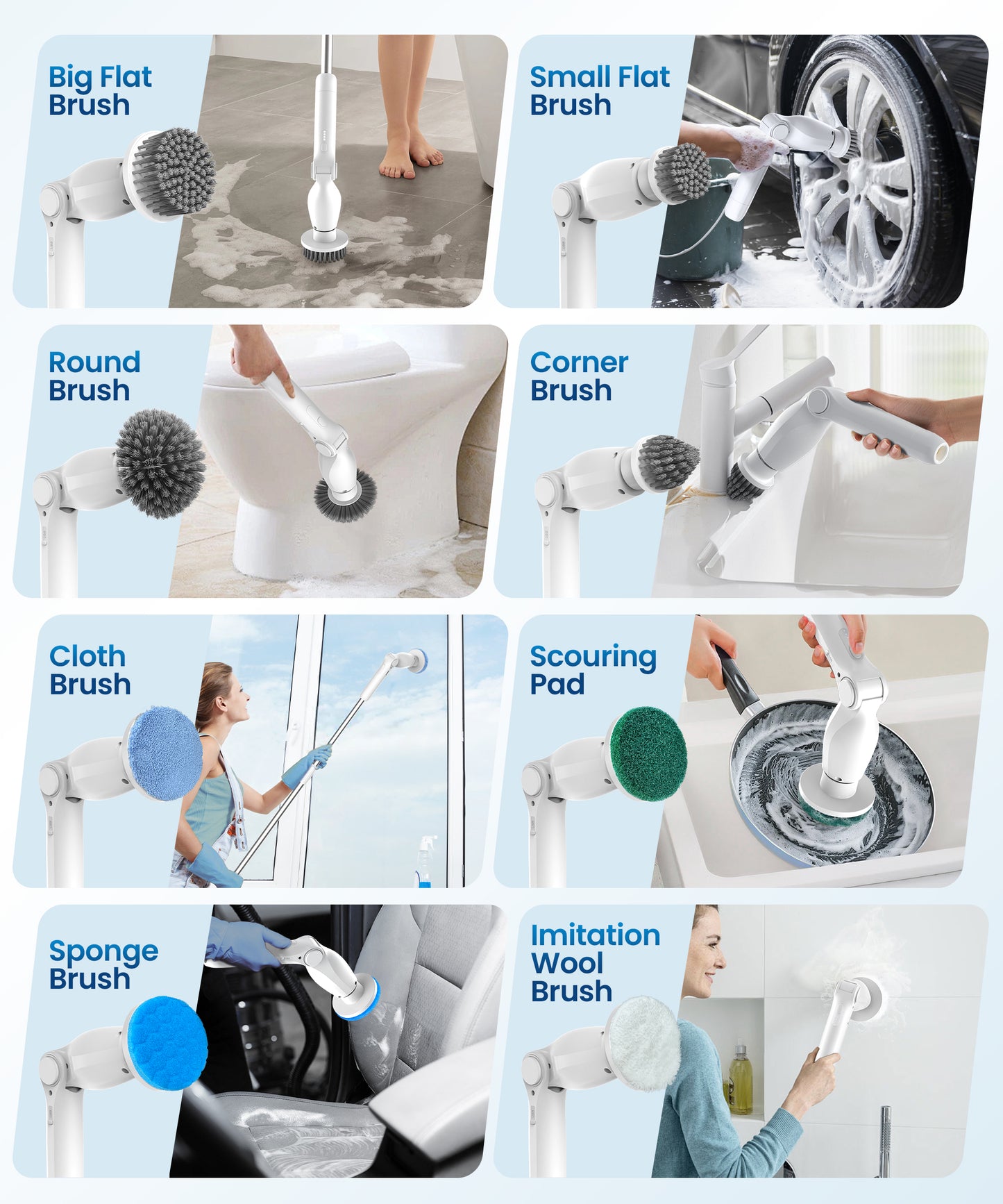 Big Flat Brush

Small Flat Brush

Round Brush

Corner Brush

Cloth Brush

Scouring Pad

Sponge Brush

Imitation Wool Brush