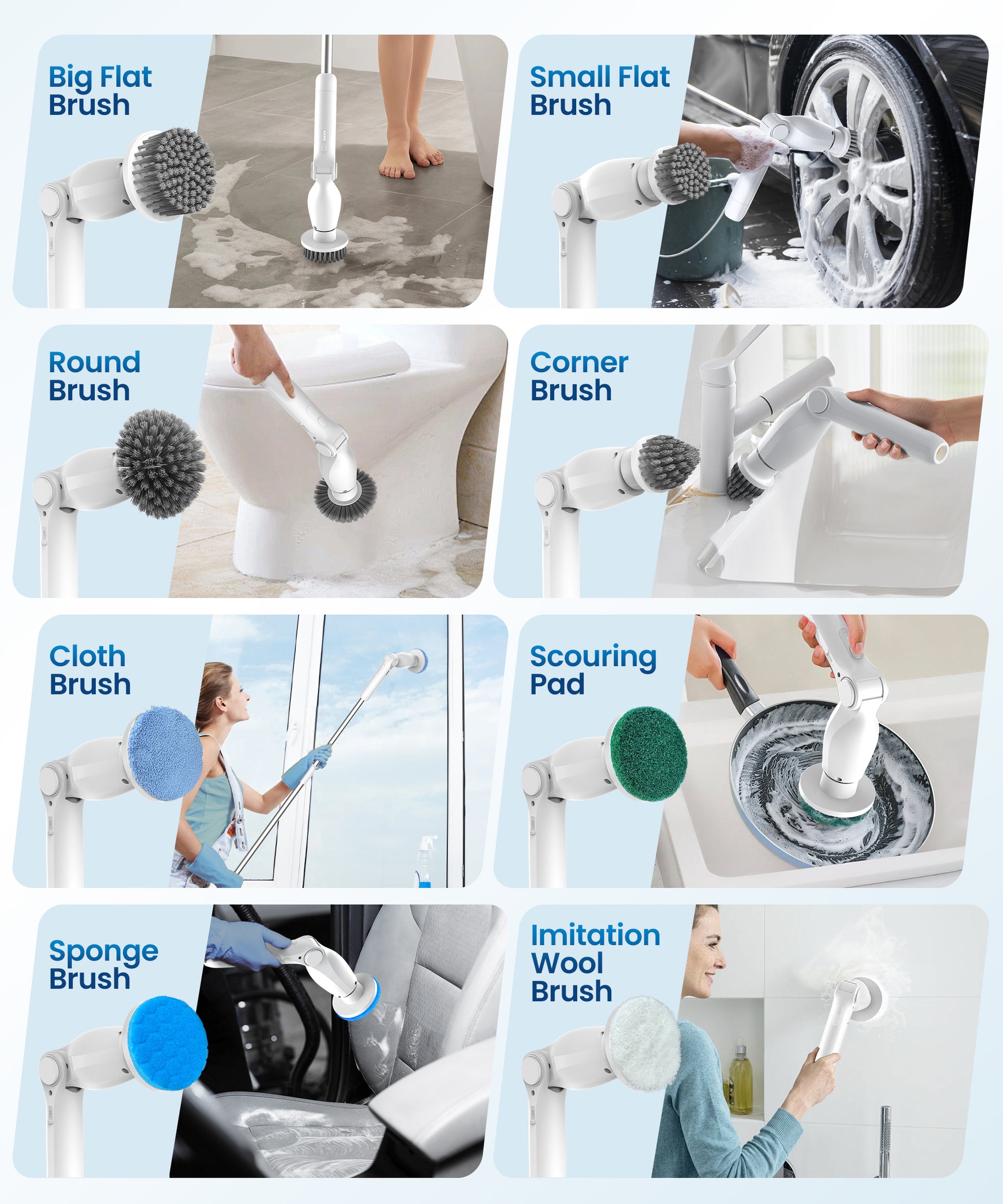 Big Flat Brush

Small Flat Brush

Round Brush

Corner Brush

Cloth Brush

Scouring Pad

Sponge Brush

Imitation Wool Brush