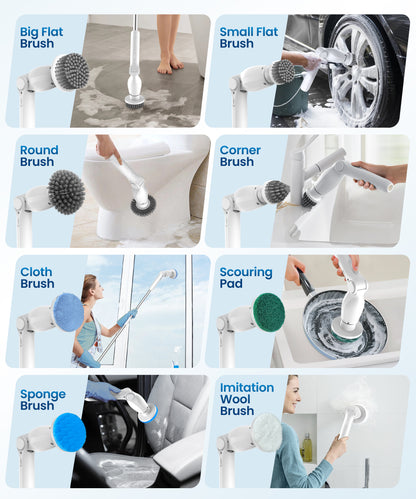 Big Flat Brush

Small Flat Brush

Round Brush

Corner Brush

Cloth Brush

Scouring Pad

Sponge Brush

Imitation Wool Brush