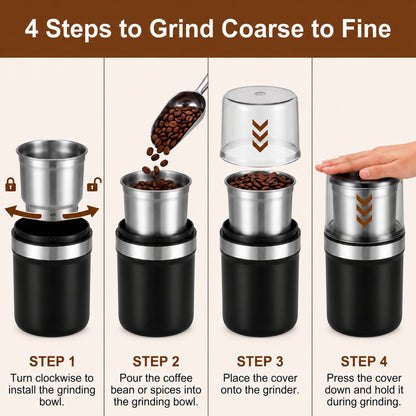 4 Steps to Grind Coarse to Fine

STEP 1
Turn clockwise to install the grinding bowl.

STEP 2
Pour the coffee bean or spices into the grinding bowl.

STEP 3
Place the cover onto the grinder.

STEP 4
Press the cover down and hold it during grinding.