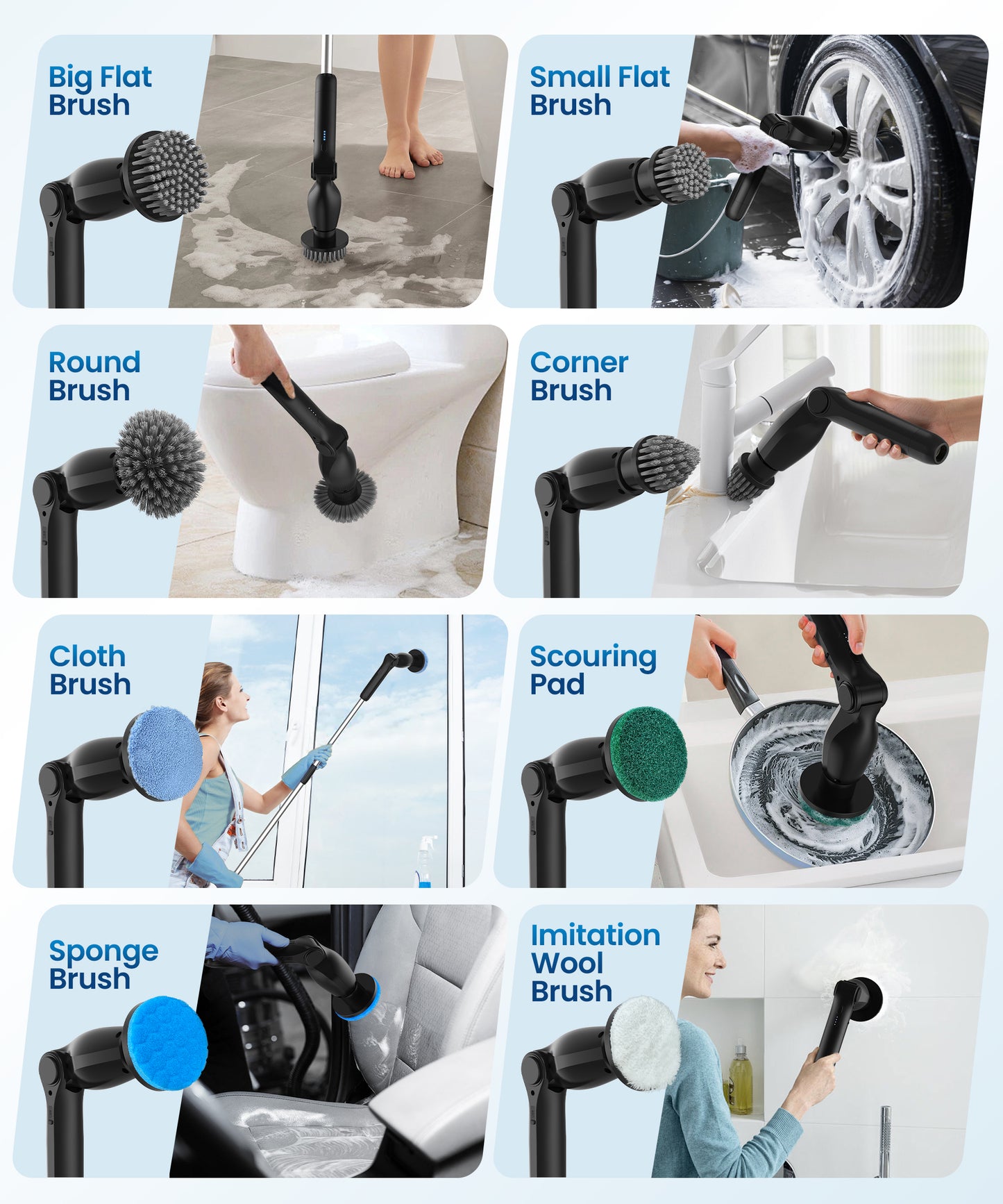 Big Flat Brush

Small Flat Brush

Round Brush

Corner Brush

Cloth Brush

Scouring Pad

Sponge Brush

Imitation Wool Brush