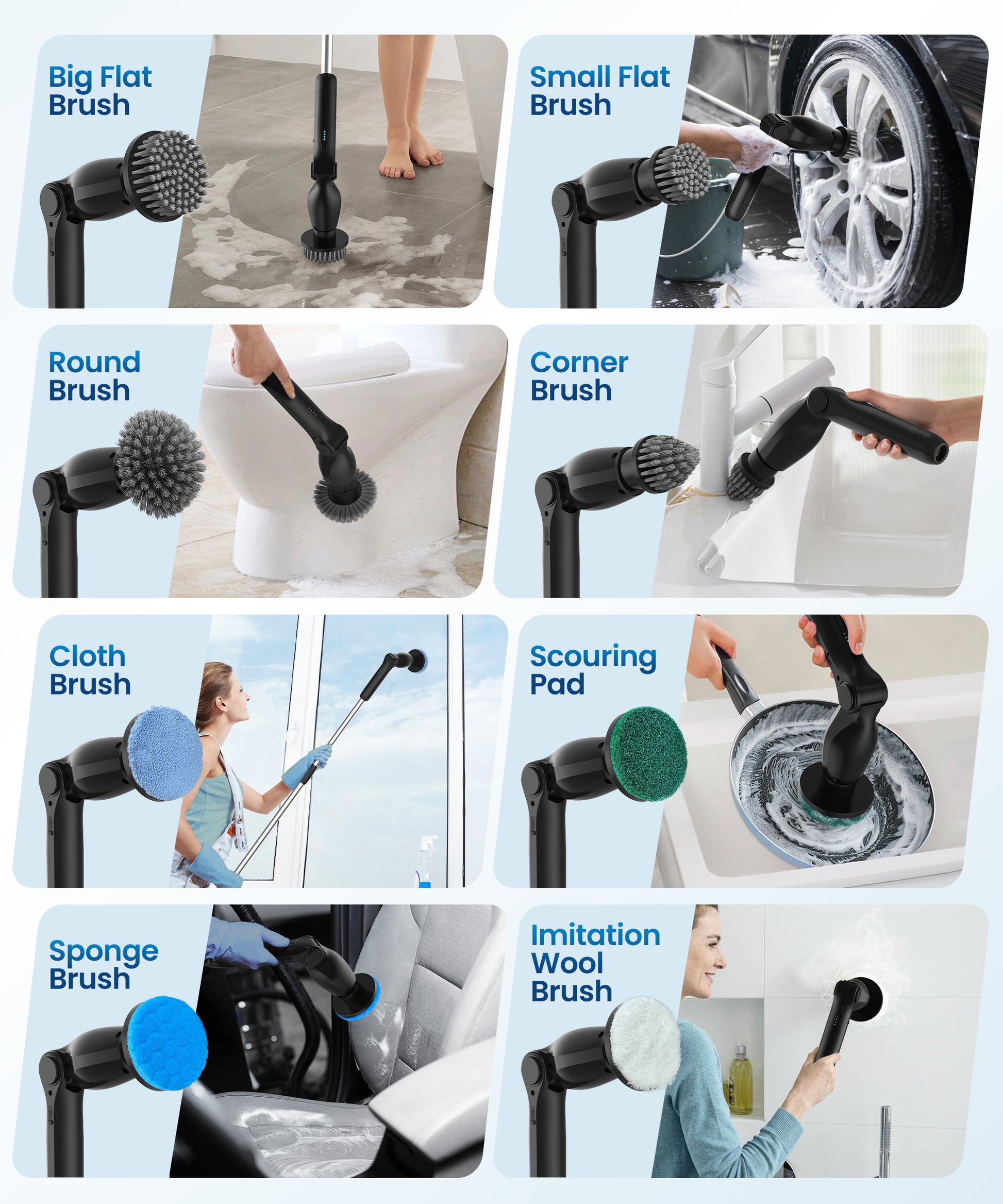 Big Flat Brush

Small Flat Brush

Round Brush

Corner Brush

Cloth Brush

Scouring Pad

Sponge Brush

Imitation Wool Brush