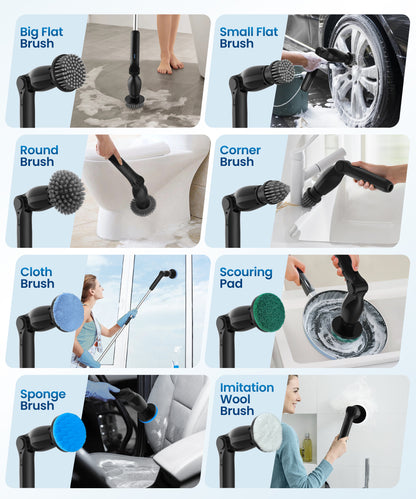 Big Flat Brush

Small Flat Brush

Round Brush

Corner Brush

Cloth Brush

Scouring Pad

Sponge Brush

Imitation Wool Brush