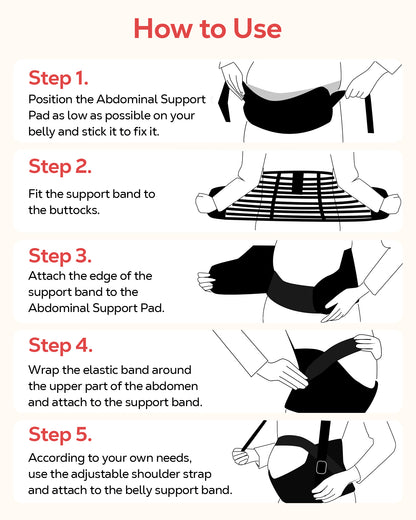 How to Use

Step 1.
Position the Abdominal Support Pad as low as possible on your belly and stick it to fix it.

Step 2.
Fit the support band to the buttocks.

Step 3.
Attach the edge of the support band to the Abdominal Support Pad.

Step 4.
Wrap the elastic band around the upper part of the abdomen and attach to the support band.

Step 5.
According to your own needs, use the adjustable shoulder strap and attach to the belly support band.