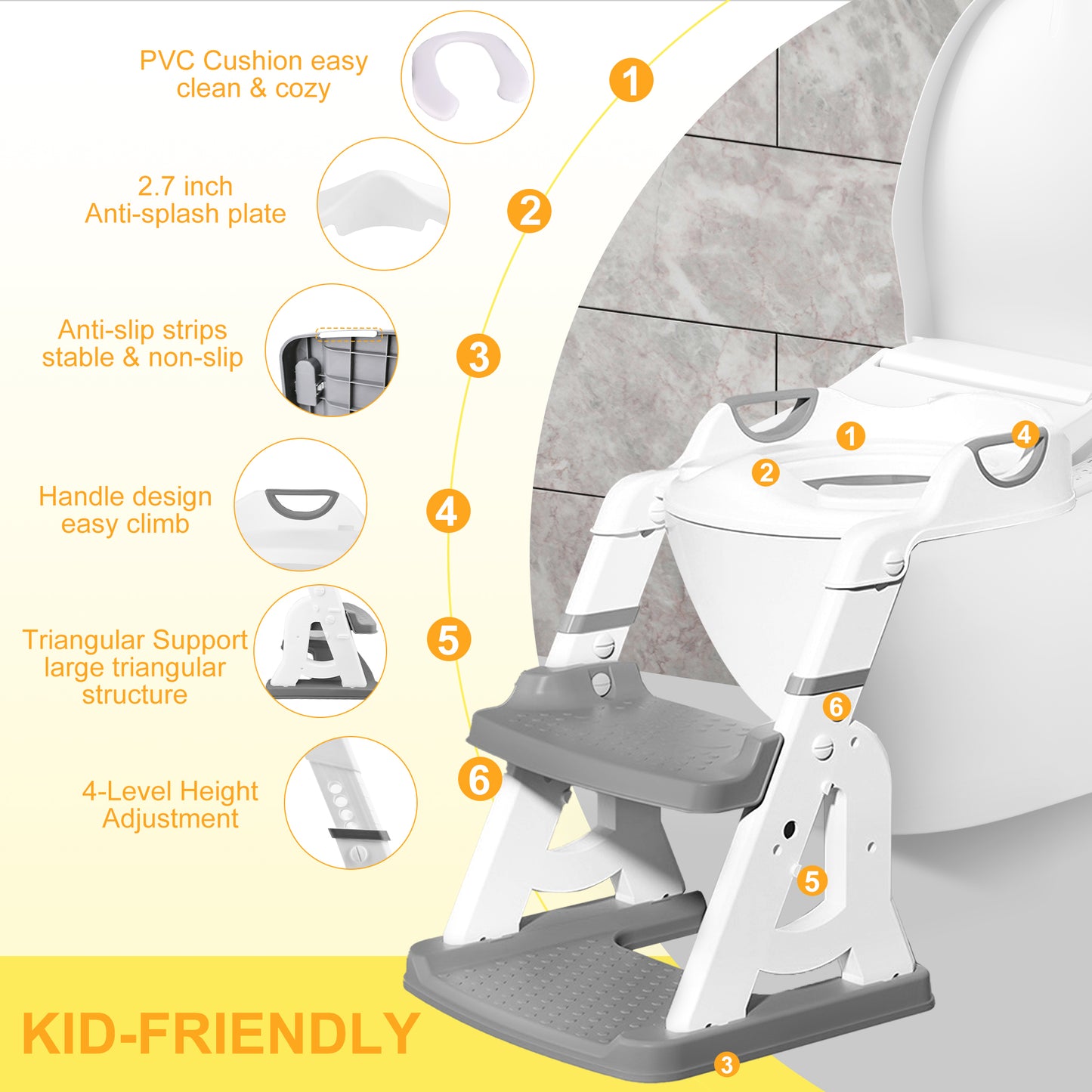 PVC Cushion easy clean & cozy

1

2.7 inch Anti-splash plate

2

Anti-slip strips stable & non-slip

3

Handle design easy climb

4

Triangular Support large triangular structure

5

4-Level Height Adjustment

6

1

4

2

6

5

3

KID-FRIENDLY