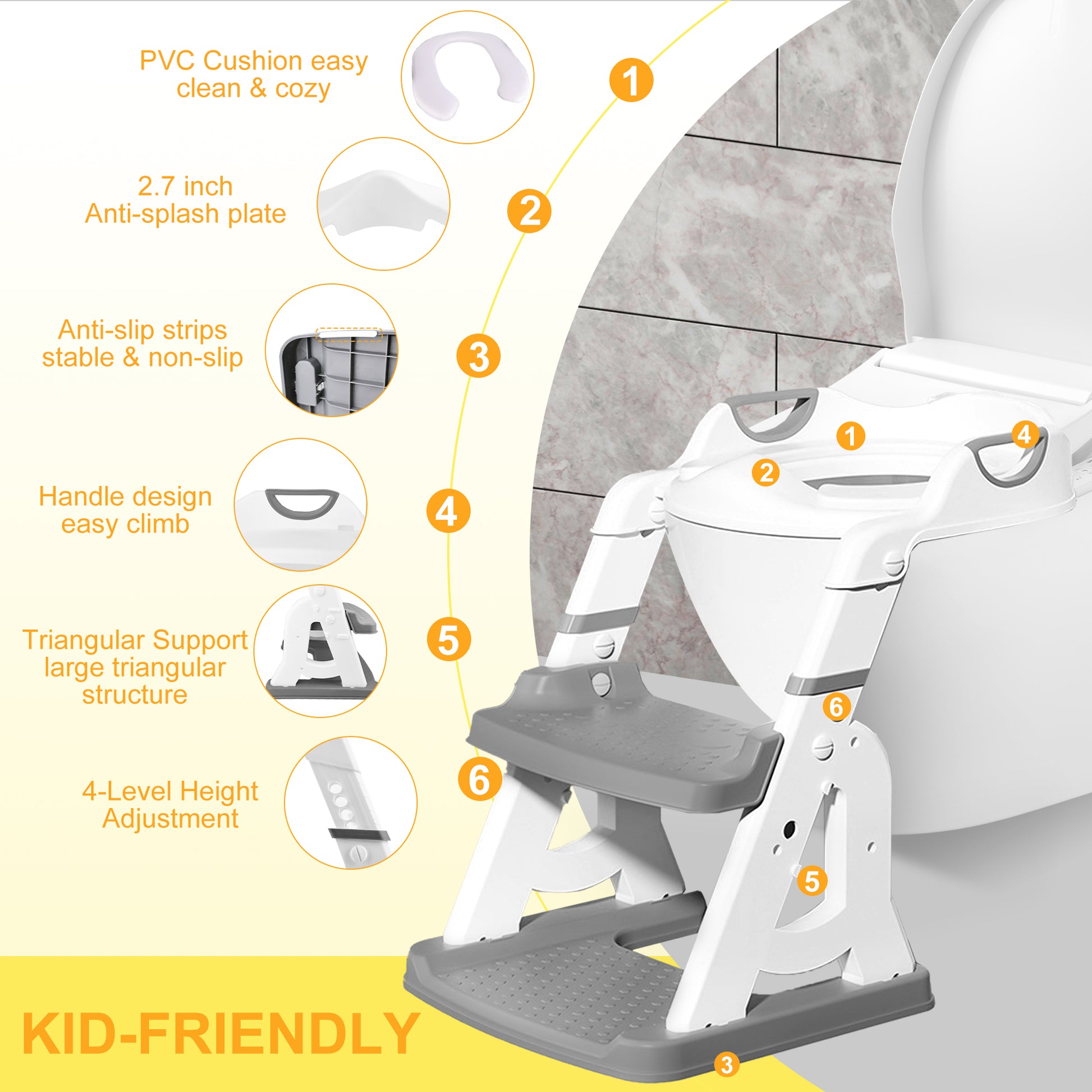 PVC Cushion easy clean & cozy

1

2.7 inch Anti-splash plate

2

Anti-slip strips stable & non-slip

3

Handle design easy climb

4

Triangular Support large triangular structure

5

4-Level Height Adjustment

6

1

4

2

6

5

3

KID-FRIENDLY