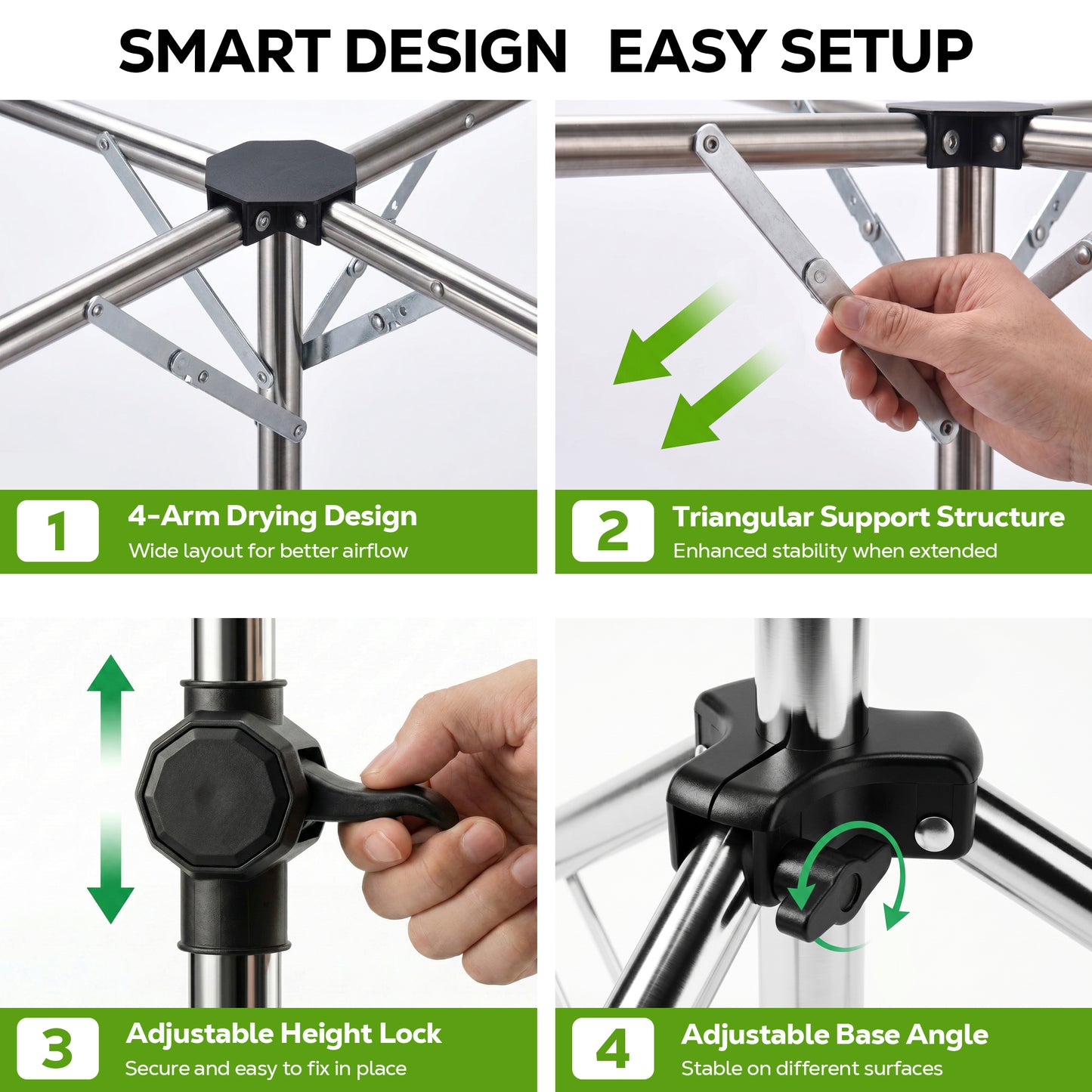 SMART DESIGN EASY SETUP

1
4-Arm Drying Design
Wide layout for better airflow

2
Triangular Support Structure
Enhanced stability when extended

3
Adjustable Height Lock
Secure and easy to fix in place

4
Adjustable Base Angle
Stable on different surfaces