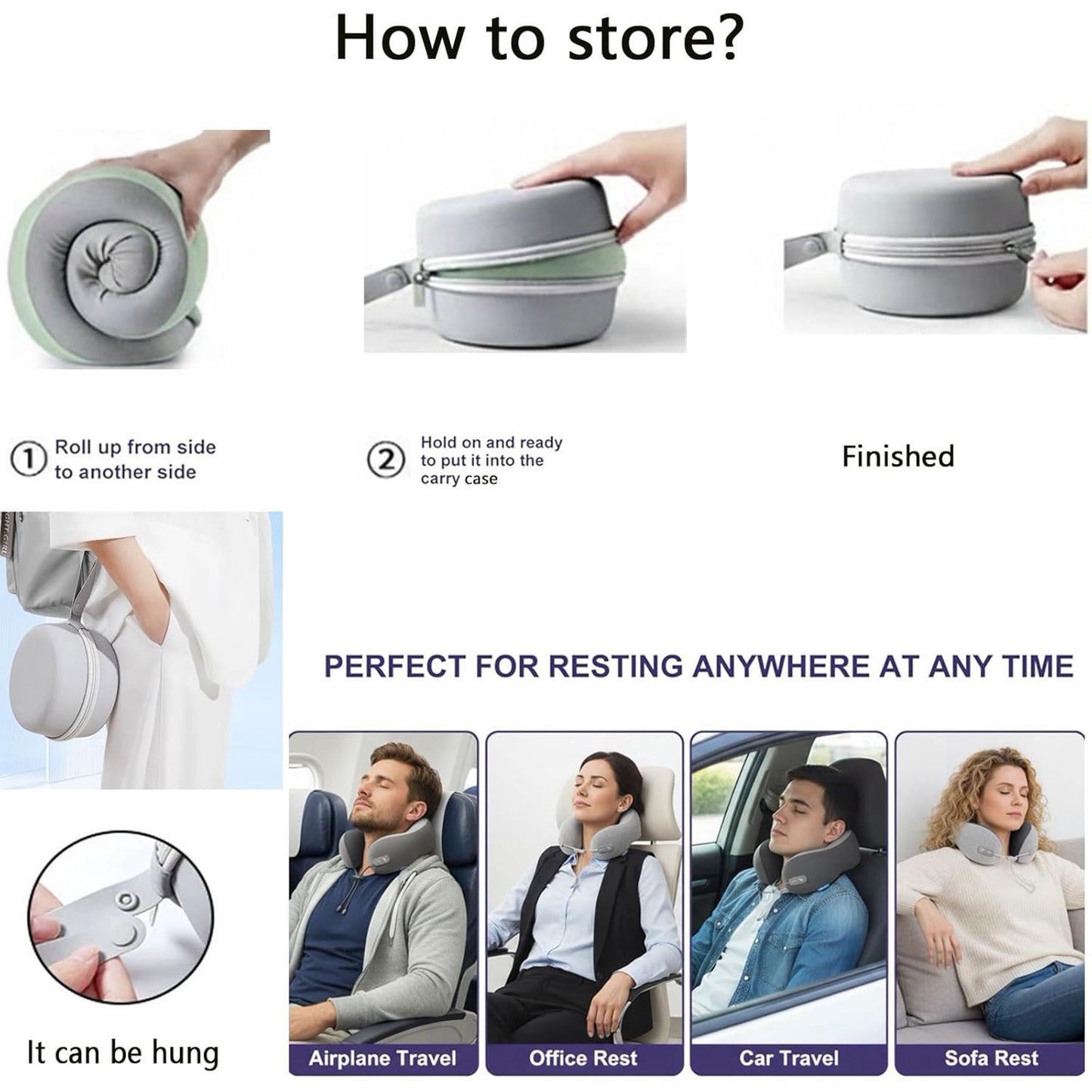 How to store?

① Roll up from side to another side

② Hold on and ready to put it into the carry case

Finished

PERFECT FOR RESTING ANYWHERE AT ANY TIME

It can be hung

Airplane Travel

Office Rest

Car Travel

Sofa Rest