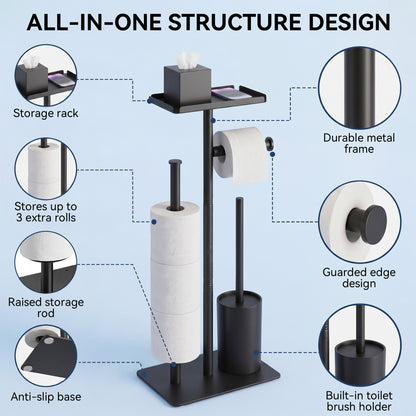 ALL-IN-ONE STRUCTURE DESIGN

Storage rack

Stores up to 3 extra rolls

Raised storage rod

Anti-slip base

Durable metal frame

Guarded edge design

Built-in toilet brush holder