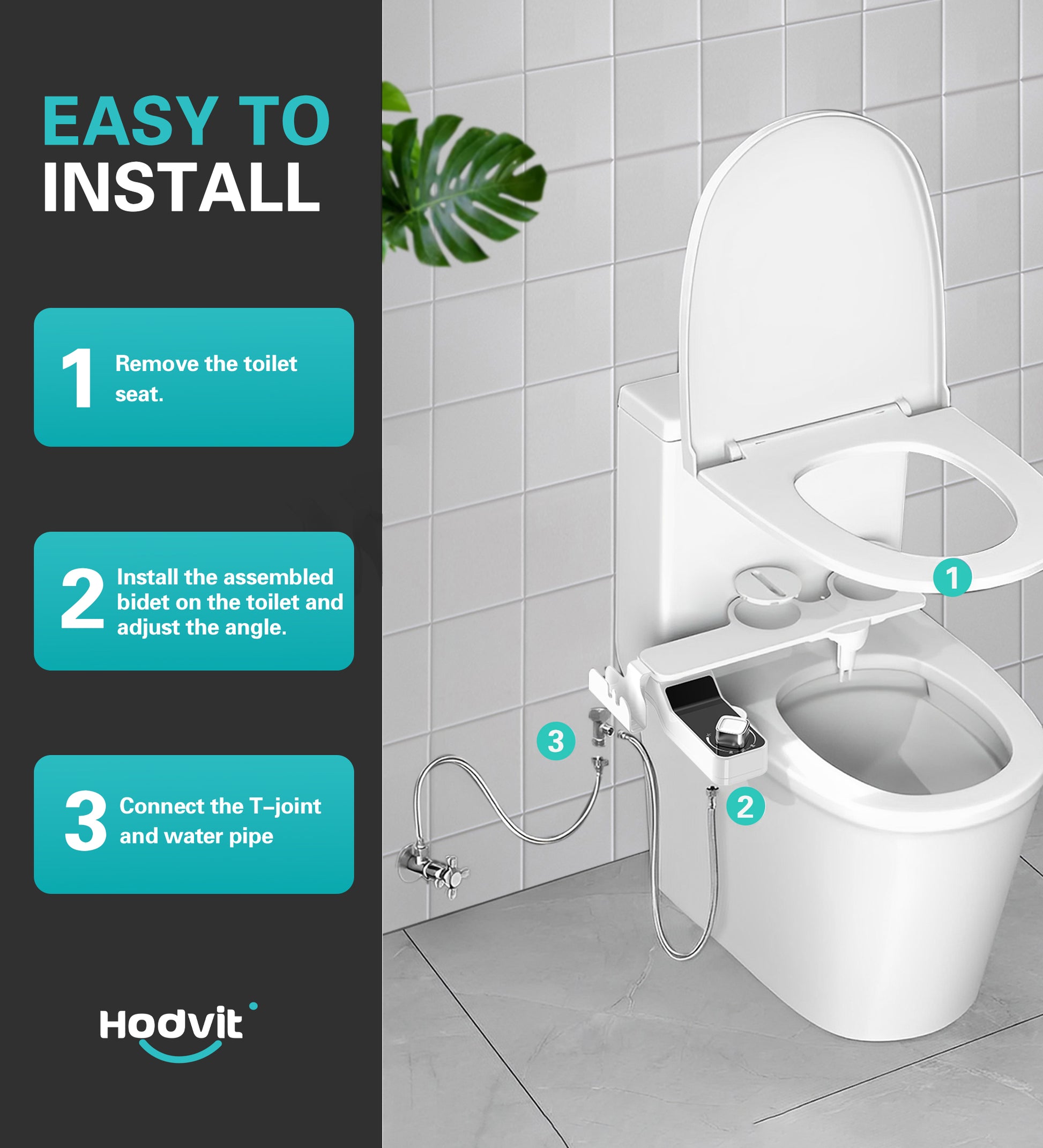 EASY TO INSTALL

1 Remove the toilet seat.

2 Install the assembled bidet on the toilet and adjust the angle.

3 Connect the T–joint and water pipe

Hodvit

1

3

2