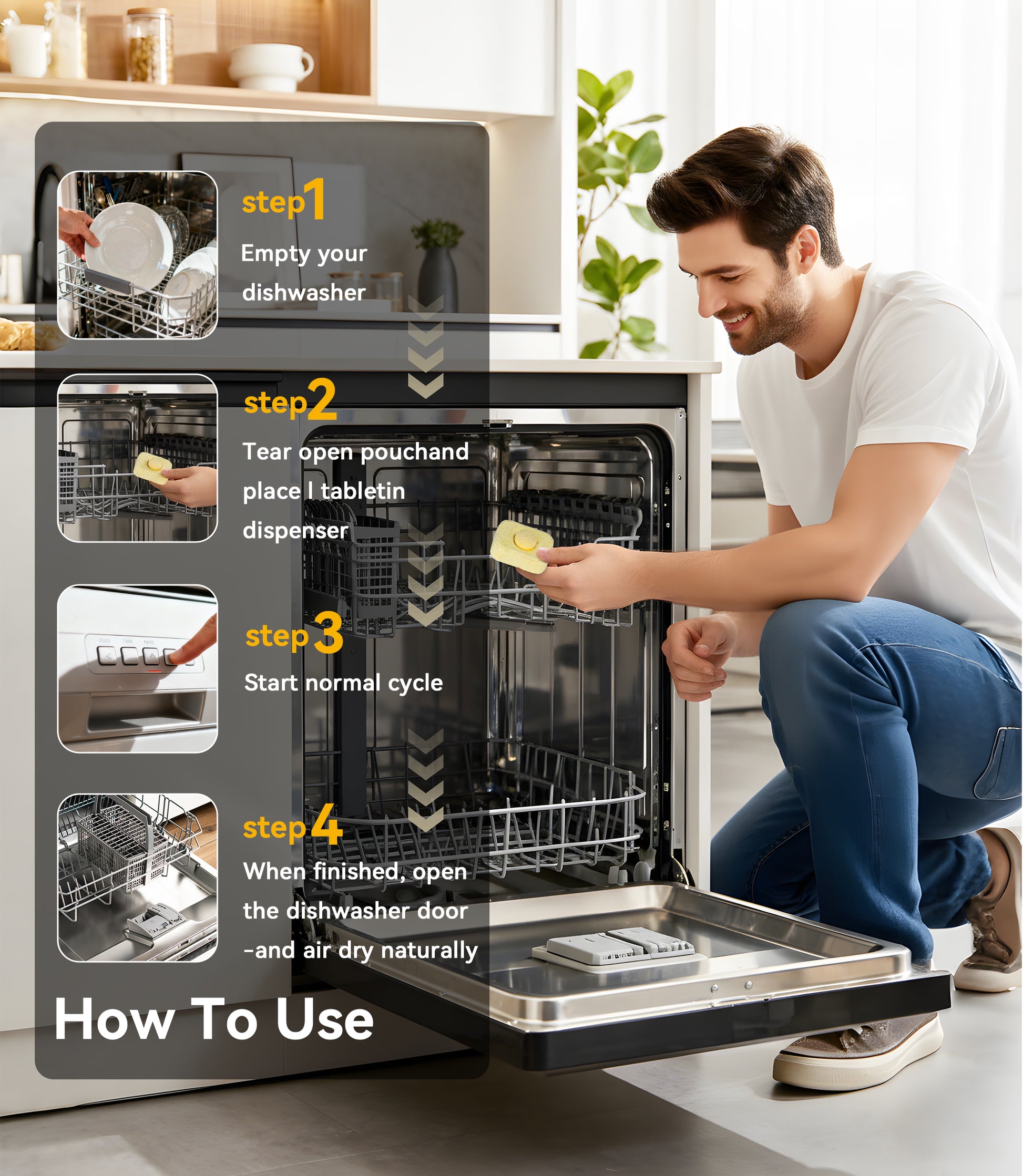 step1
Empty your dishwasher

step2
Tear open pouchand place I tabletin dispenser

step3
Start normal cycle

step4
When finished, open the dishwasher door -and air dry naturally

How To Use