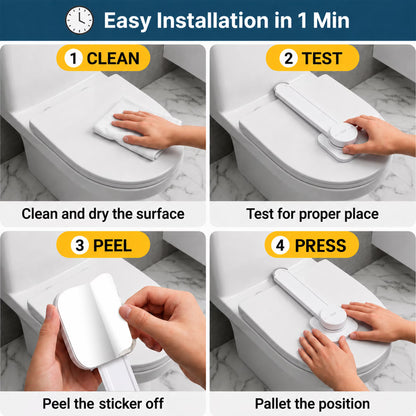 Easy Installation in 1 Min

1 CLEAN

Clean and dry the surface

2 TEST

Test for proper place

3 PEEL

Peel the sticker off

4 PRESS

Pallet the position