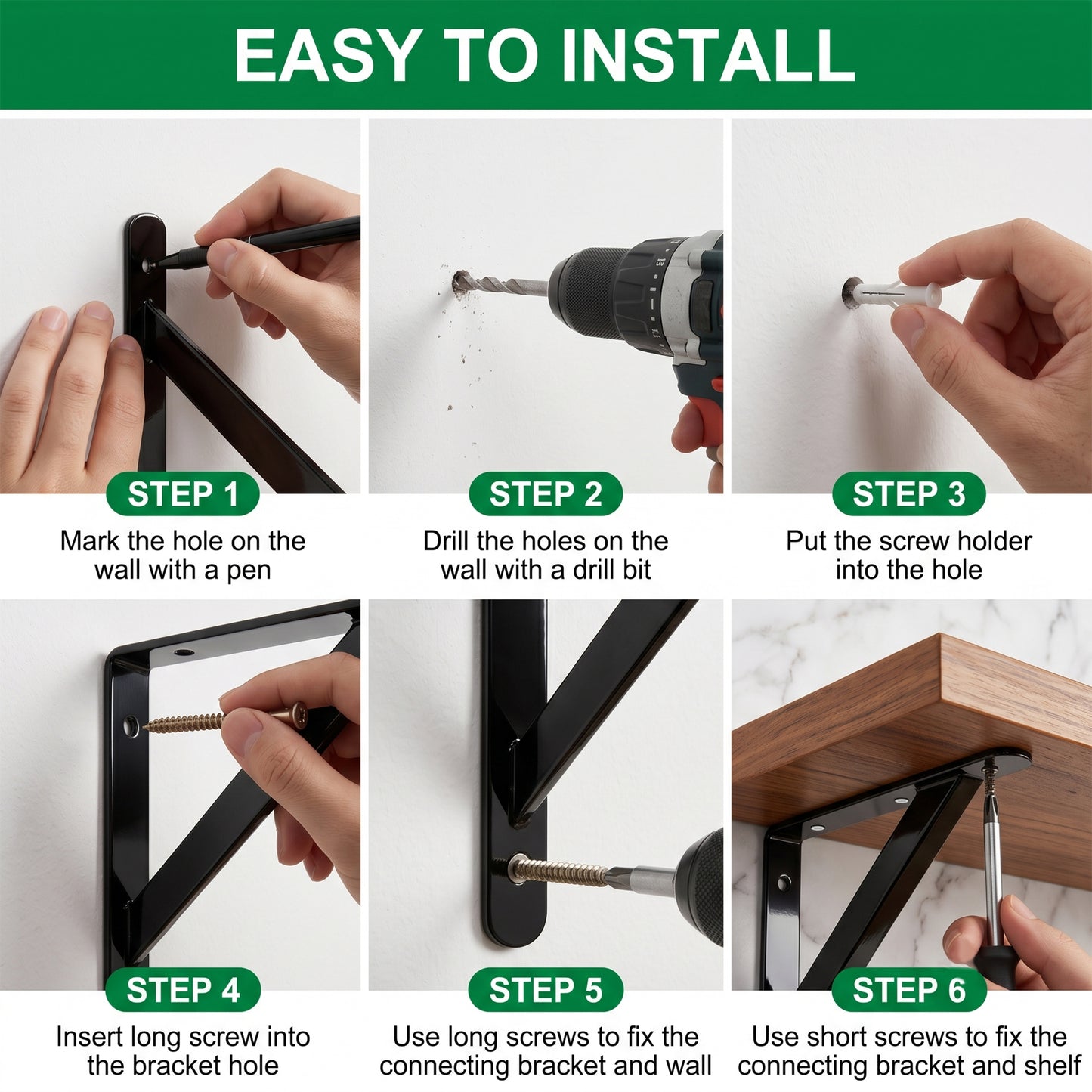 EASY TO INSTALL

STEP 1
Mark the hole on the wall with a pen

STEP 2
Drill the holes on the wall with a drill bit

STEP 3
Put the screw holder into the hole

STEP 4
Insert long screw into the bracket hole

STEP 5
Use long screws to fix the connecting bracket and wall

STEP 6
Use short screws to fix the connecting bracket and shelf