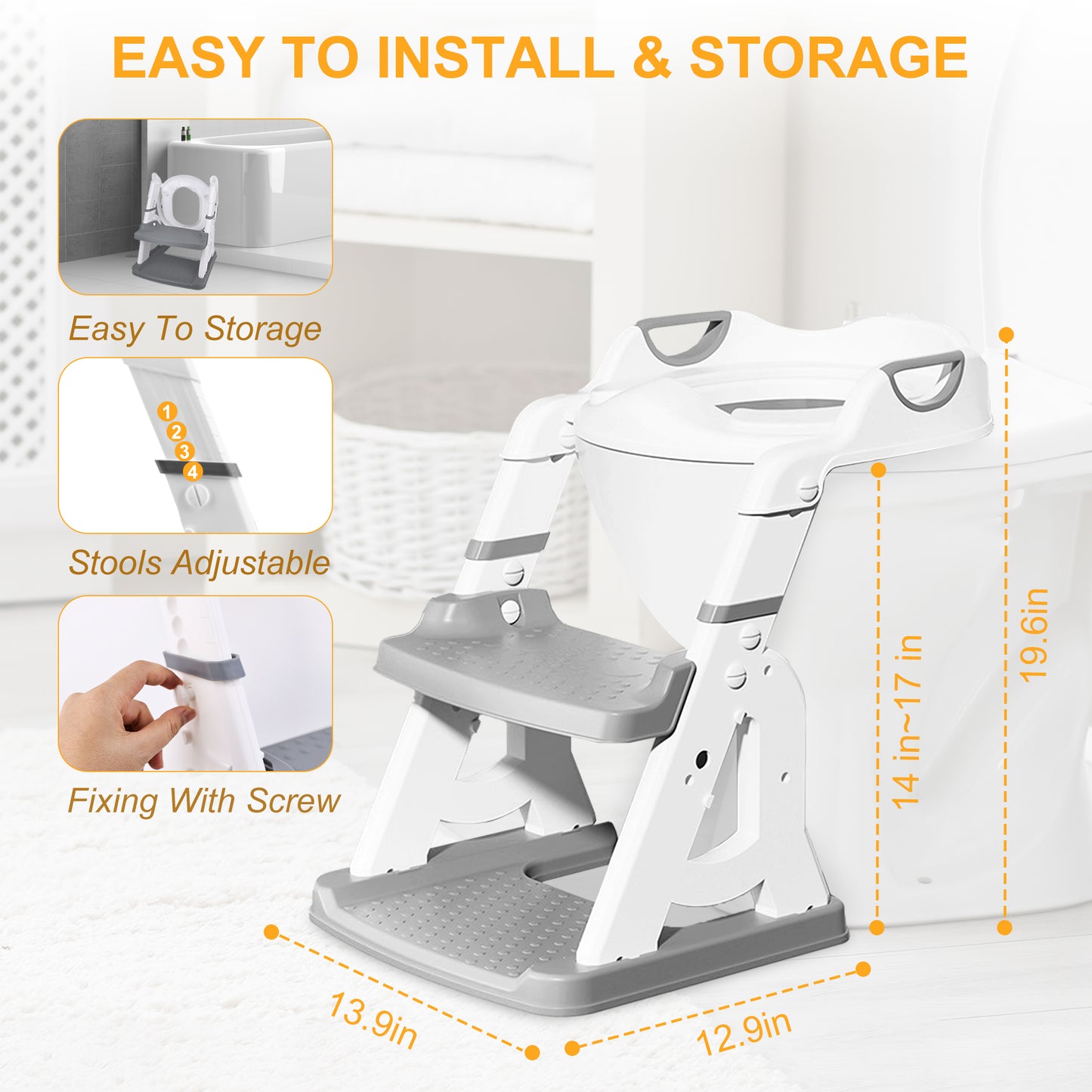 EASY TO INSTALL & STORAGE

Easy To Storage

1
2
3
4

Stools Adjustable

Fixing With Screw

14 in~17 in

19.6in

13.9in

12.9in