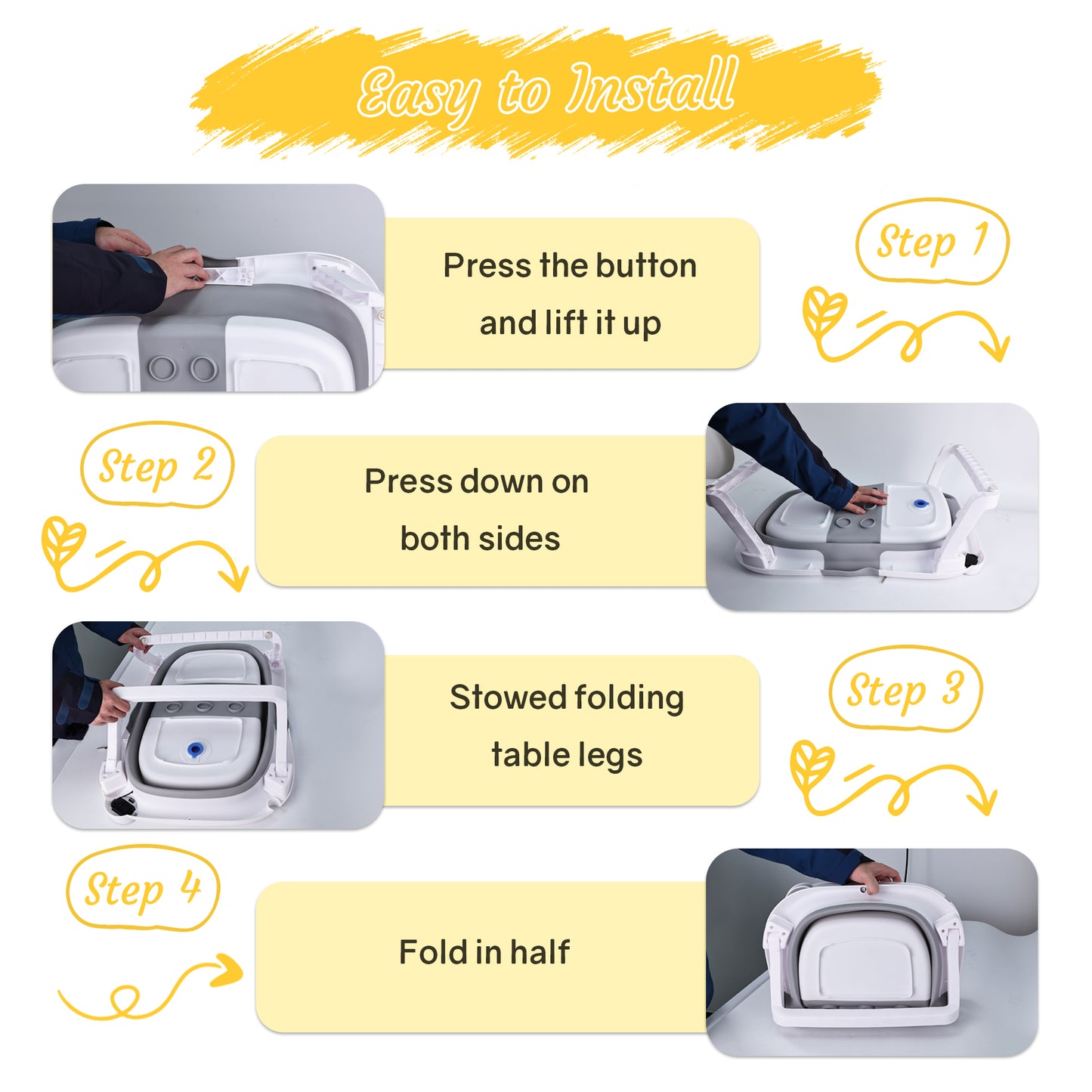 Easy to Install

Press the button and lift it up

Step 1

Step 2

Press down on both sides

Stowed folding table legs

Step 3

Step 4

Fold in half