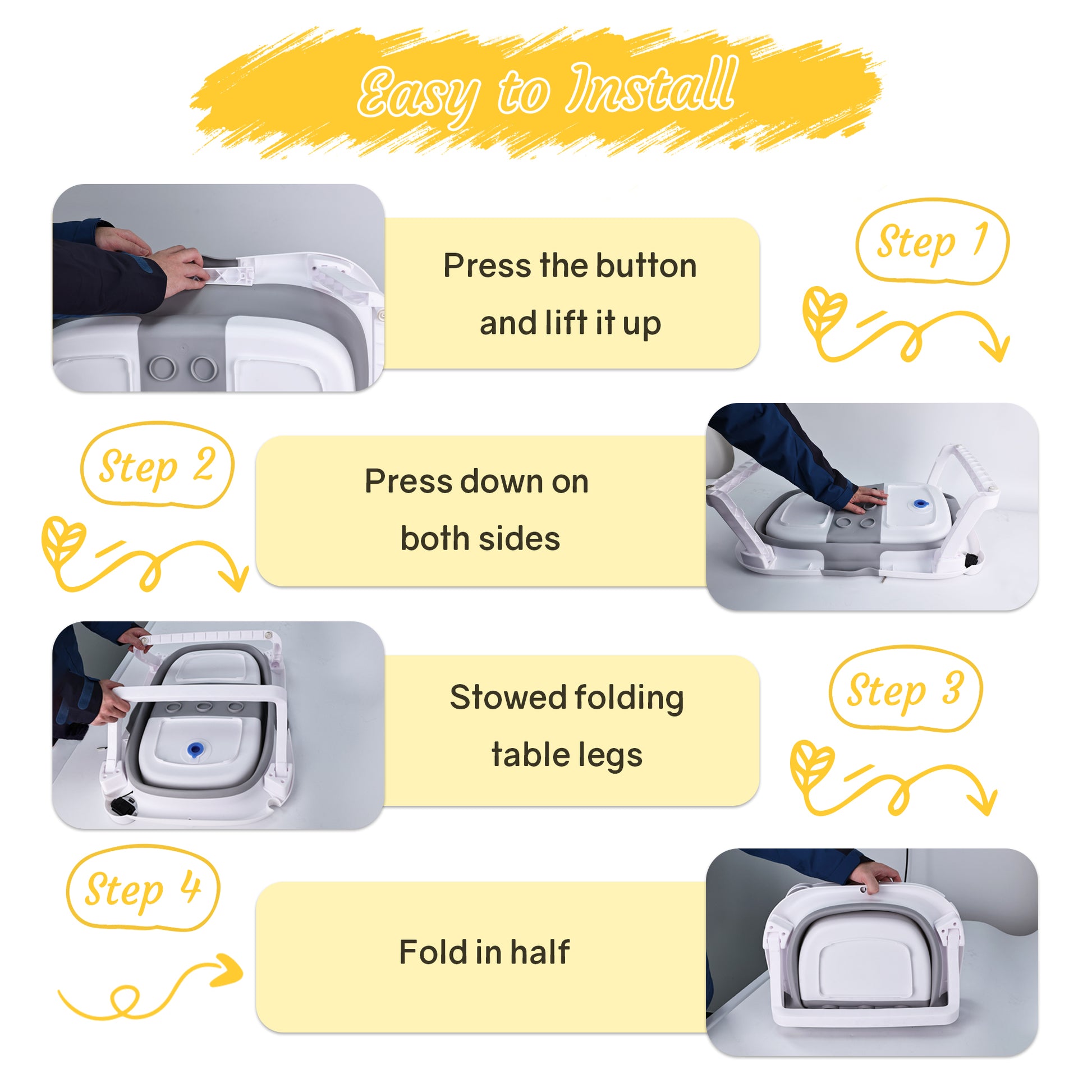 Easy to Install

Press the button and lift it up

Step 1

Step 2

Press down on both sides

Stowed folding table legs

Step 3

Step 4

Fold in half