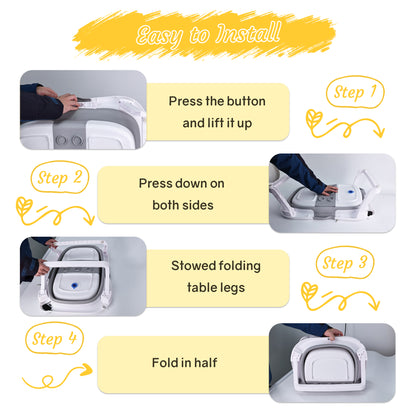 Easy to Install

Press the button and lift it up

Step 1

Step 2

Press down on both sides

Stowed folding table legs

Step 3

Step 4

Fold in half