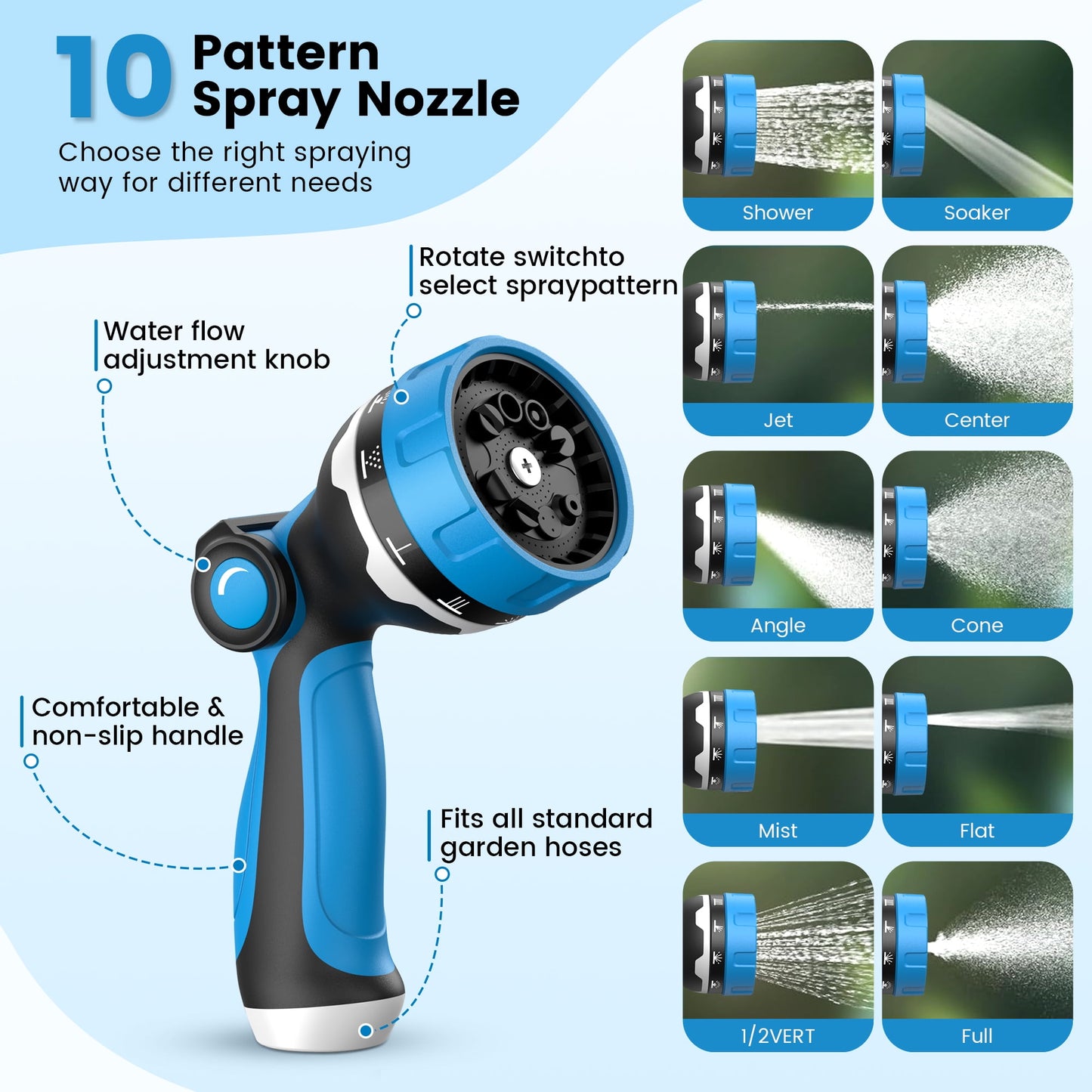 10 Pattern Spray Nozzle

Choose the right spraying way for different needs

Rotate switchto select spraypattern

Water flow adjustment knob

Comfortable & non-slip handle

Fits all standard garden hoses

Shower

Soaker

Jet

Center

Angle

Cone

Mist

Flat

1/2VERT

Full