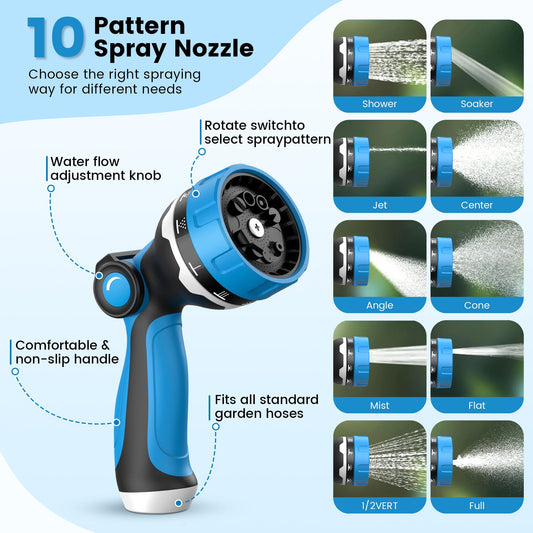 10 Pattern Spray Nozzle

Choose the right spraying way for different needs

Rotate switchto select spraypattern

Water flow adjustment knob

Comfortable & non-slip handle

Fits all standard garden hoses

Shower

Soaker

Jet

Center

Angle

Cone

Mist

Flat

1/2VERT

Full