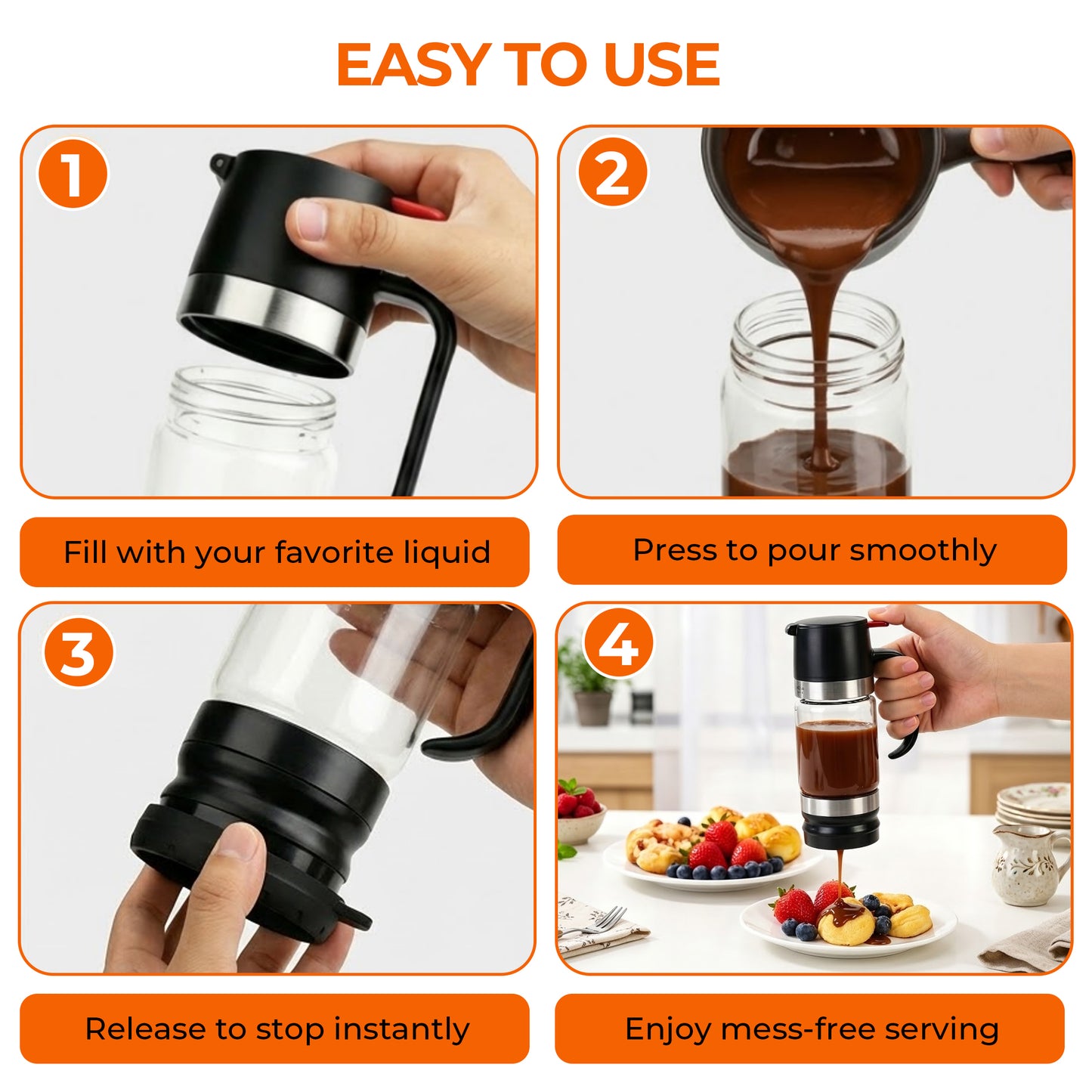 EASY TO USE

1

Fill with your favorite liquid

2

Press to pour smoothly

3

Release to stop instantly

4

Enjoy mess-free serving