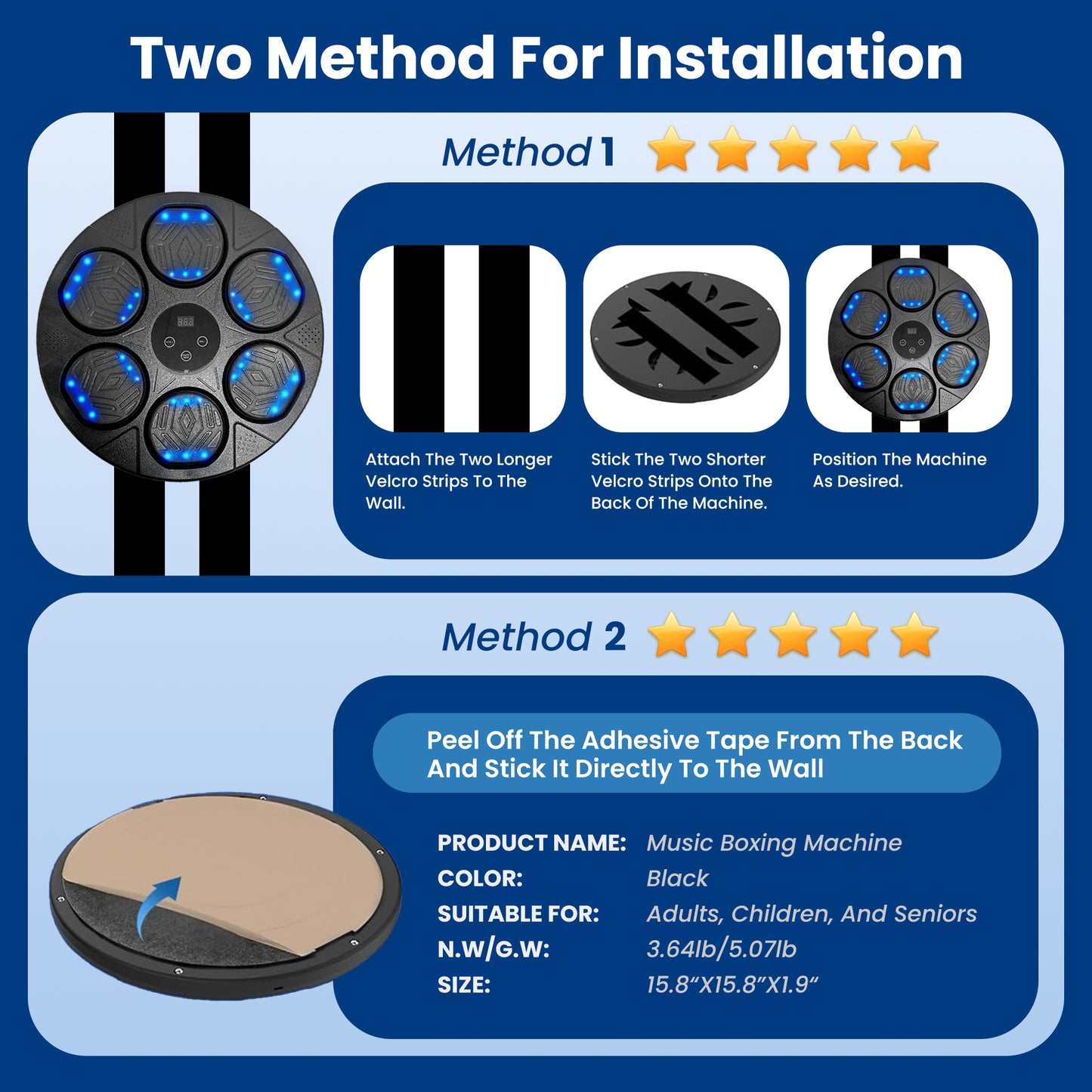 Two Method For Installation

Method 1

Attach The Two Longer Velcro Strips To The Wall.

Stick The Two Shorter Velcro Strips Onto The Back Of The Machine.

Position The Machine As Desired.

Method 2

Peel Off The Adhesive Tape From The Back And Stick It Directly To The Wall

| PRODUCT NAME: | Music Boxing Machine |
|---|---|
| COLOR: | Black |
| SUITABLE FOR: | Adults, Children, And Seniors |
| N.W/G.W: | 3.64lb/5.07lb |
| SIZE: | 15.8“X15.8”X1.9“ |